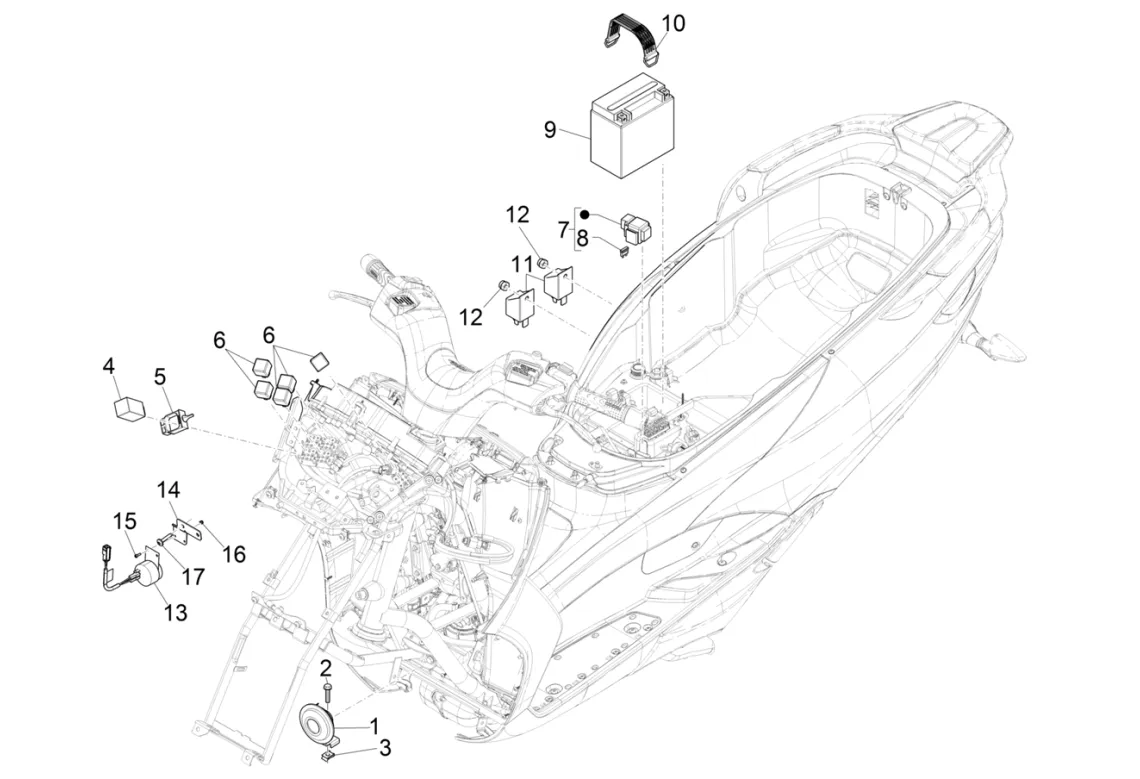 10
9
12
7
8
11
12
6
6
4
5
14
15
16
17
13
2
1
3