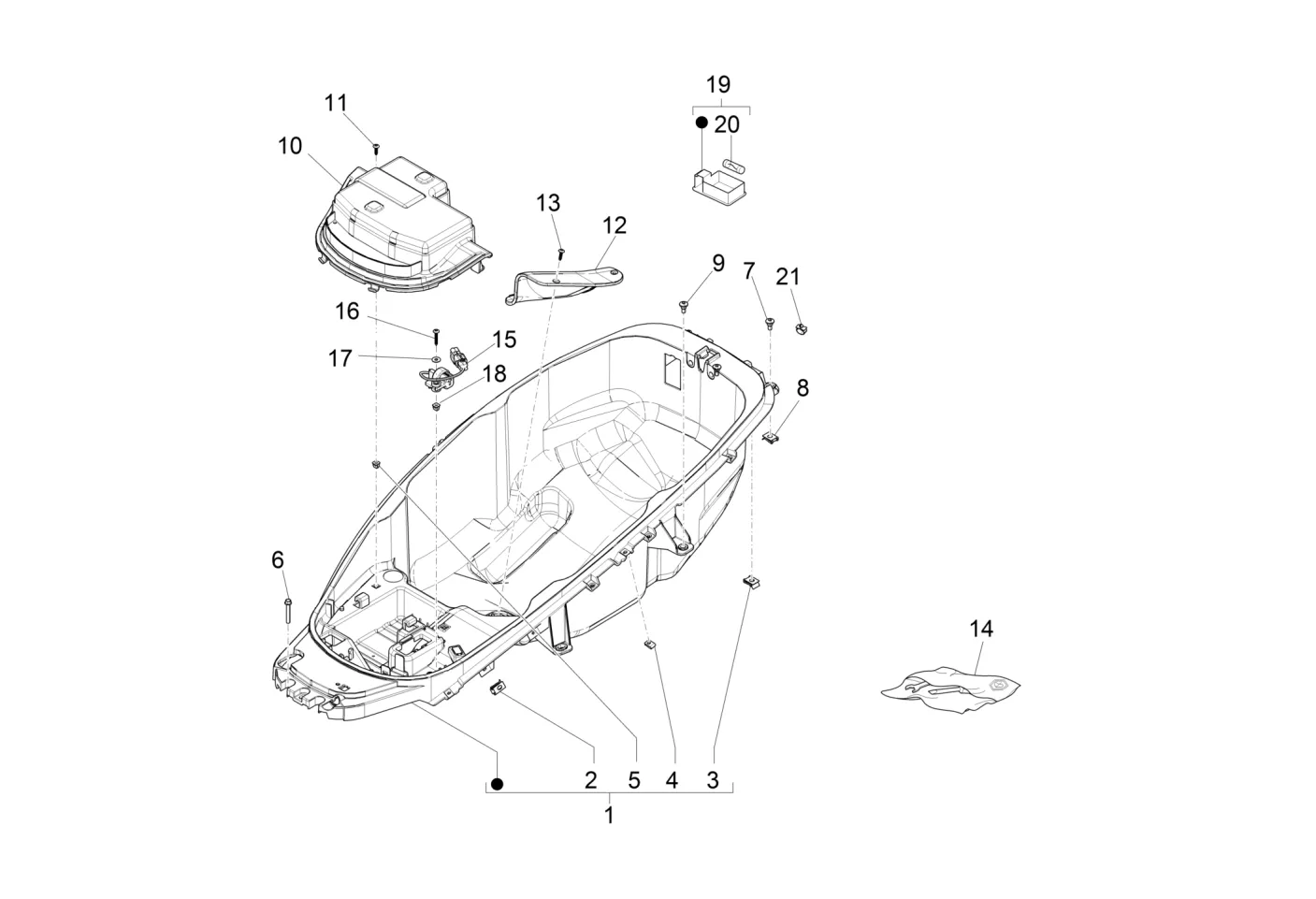 11
10
19
20
13
12
9
7
21
16
15
17
18
8
6
14
2
5
4
3
1