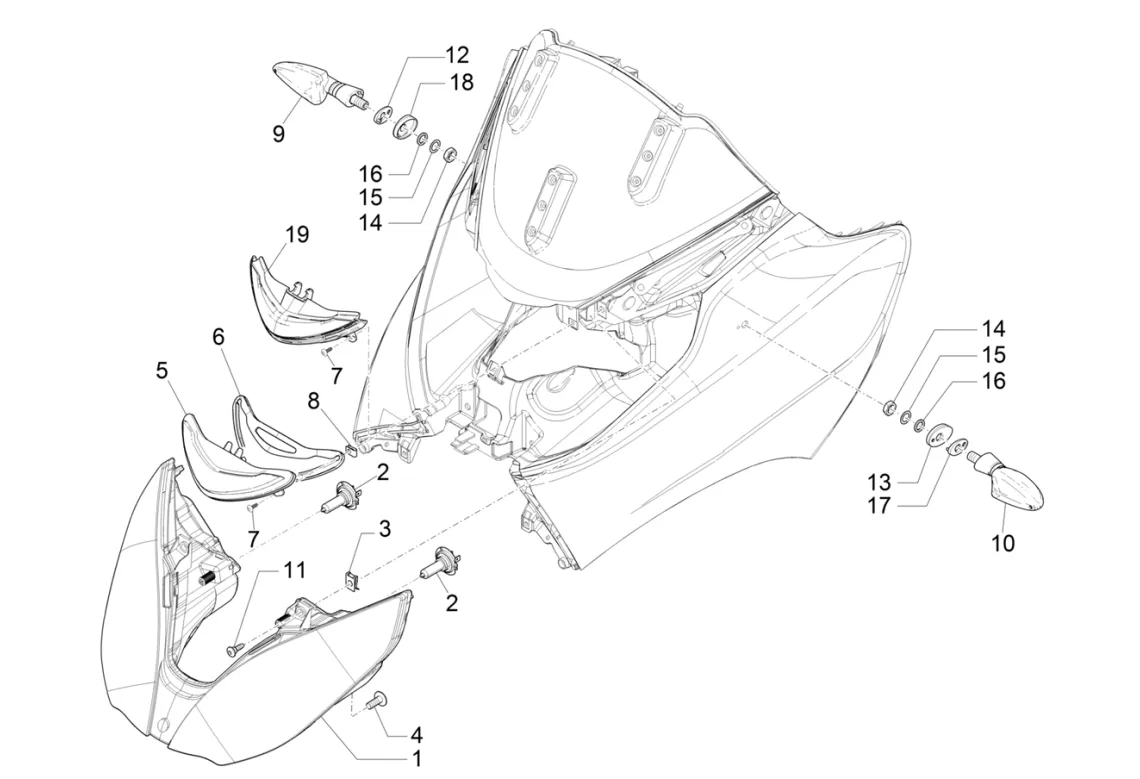 12
18
9
16
15
14
19
7
6
5
8
2
7
3
11
2
4
1
14
15
16
13
17
10