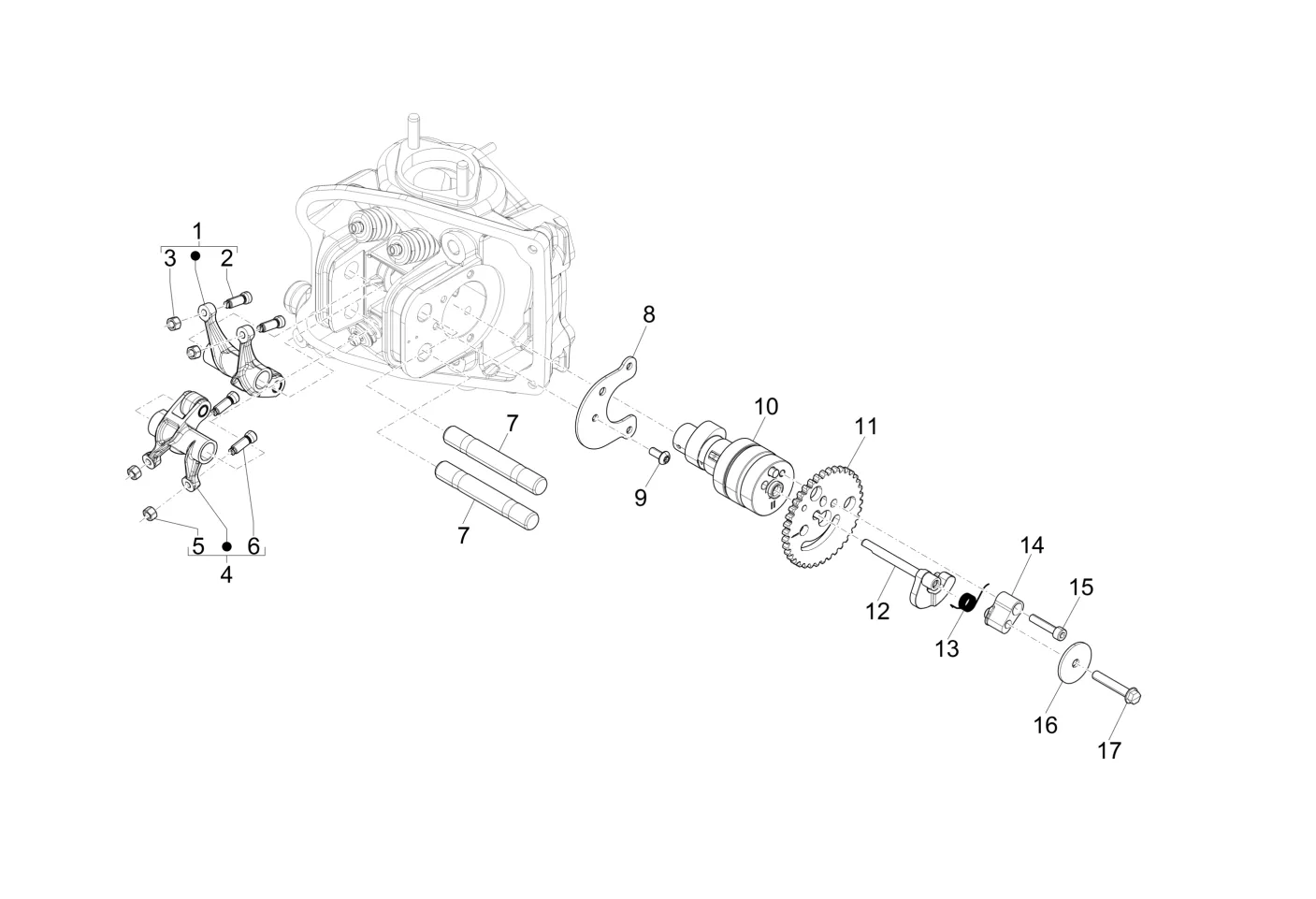 1
3
2
8
10
11
7
9
7
5
6
4
14
15
12
13
16
17