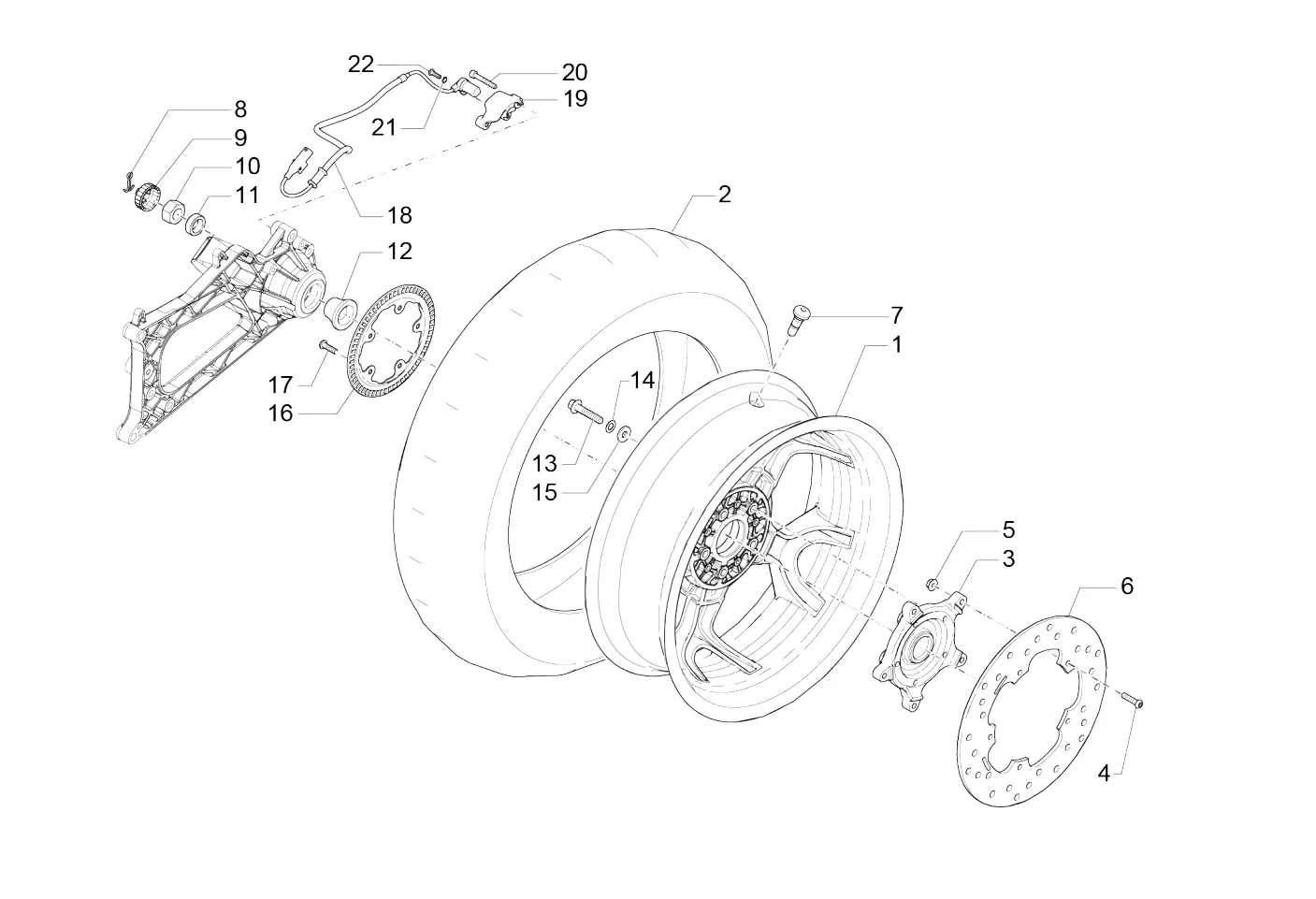 22
20
19
21
8
9
10
11
18
2
12
7
1
17
16
14
13
15
5
3
6
4