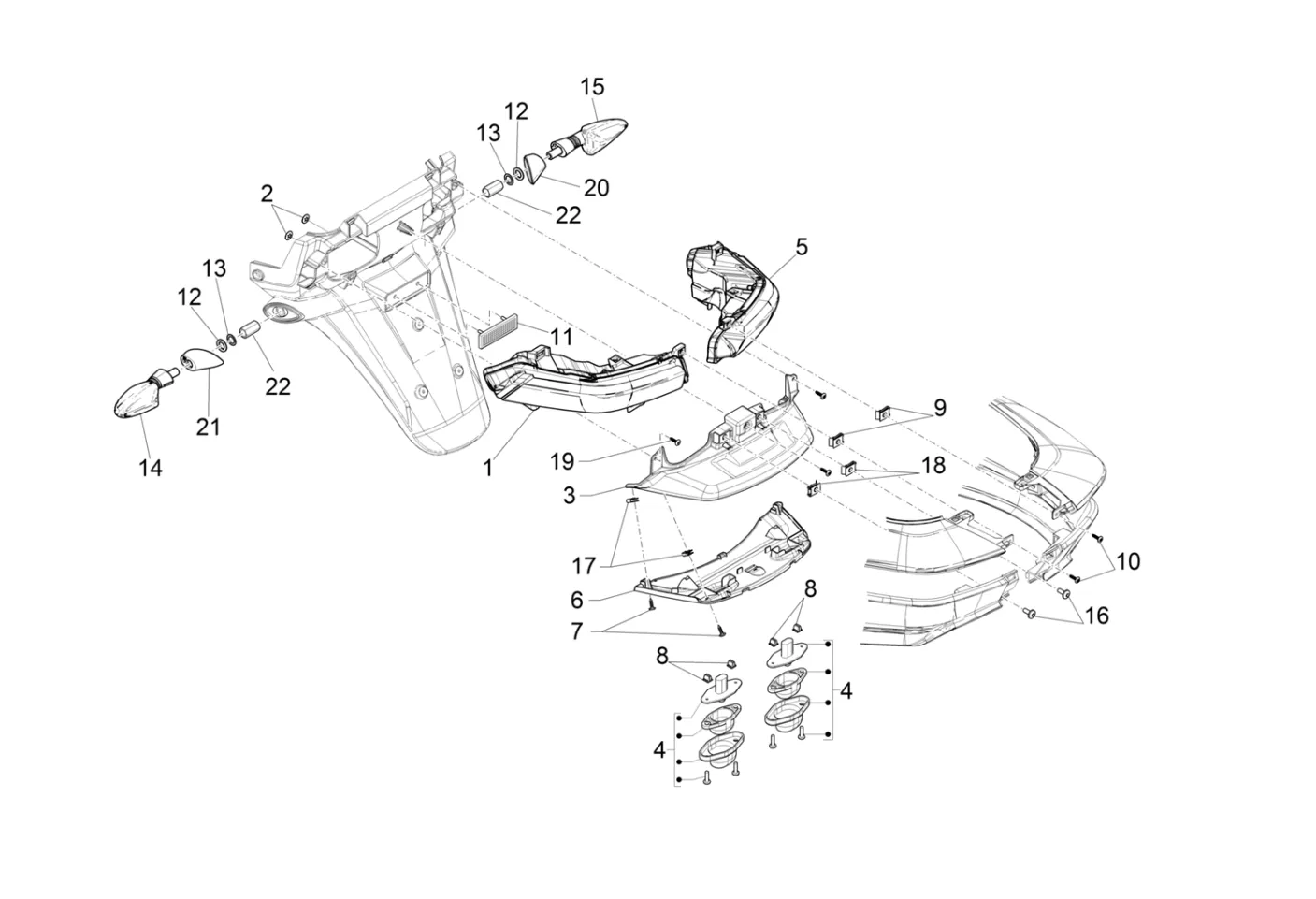 15
12
13
20
22
2
5
13
12
11
22
21
14
1
9
19
18
3
17
10
6
8
16
7
8
4
4