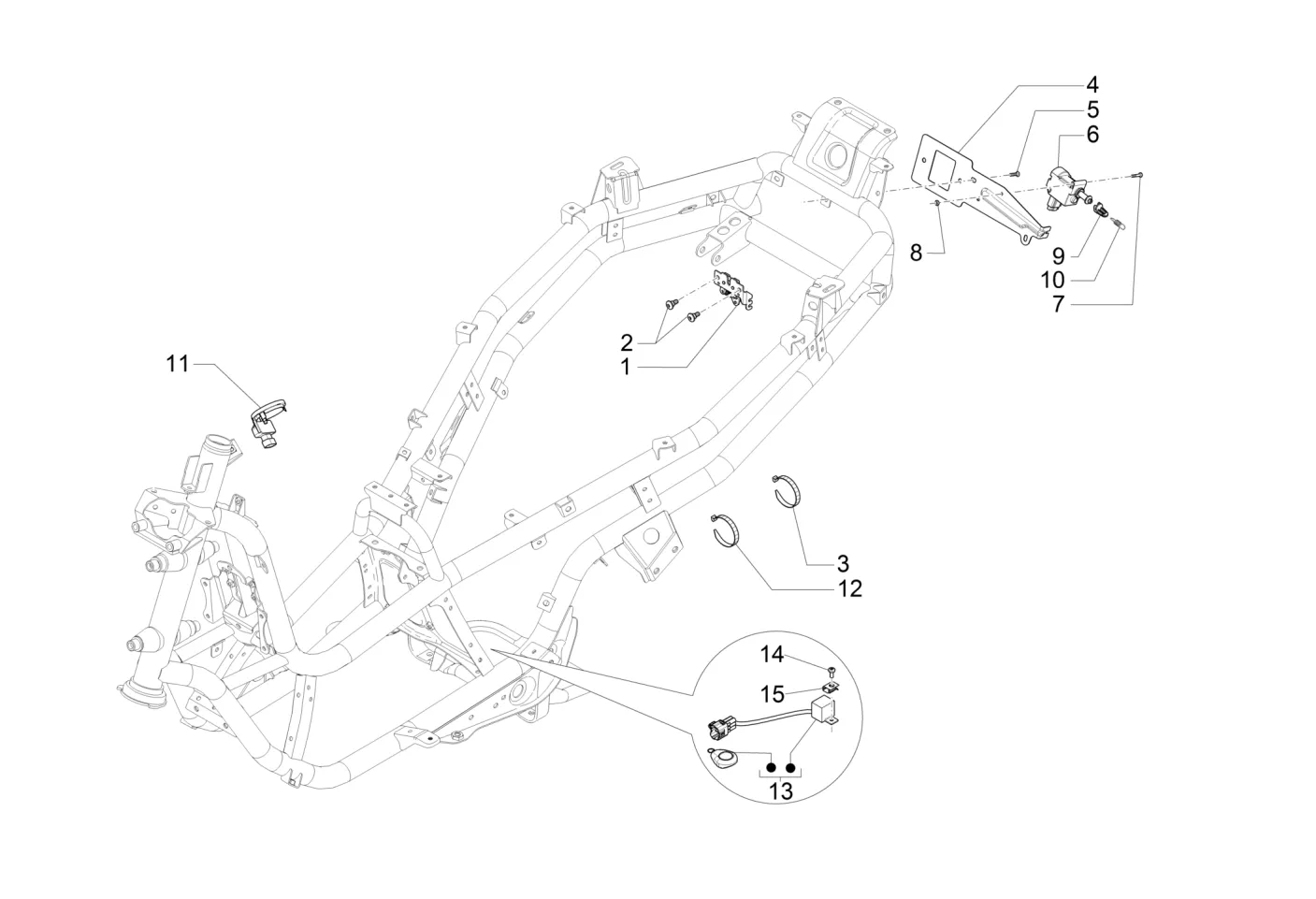 4
5
6
8
9
10
7
2
1
11
3
12
14
15
13