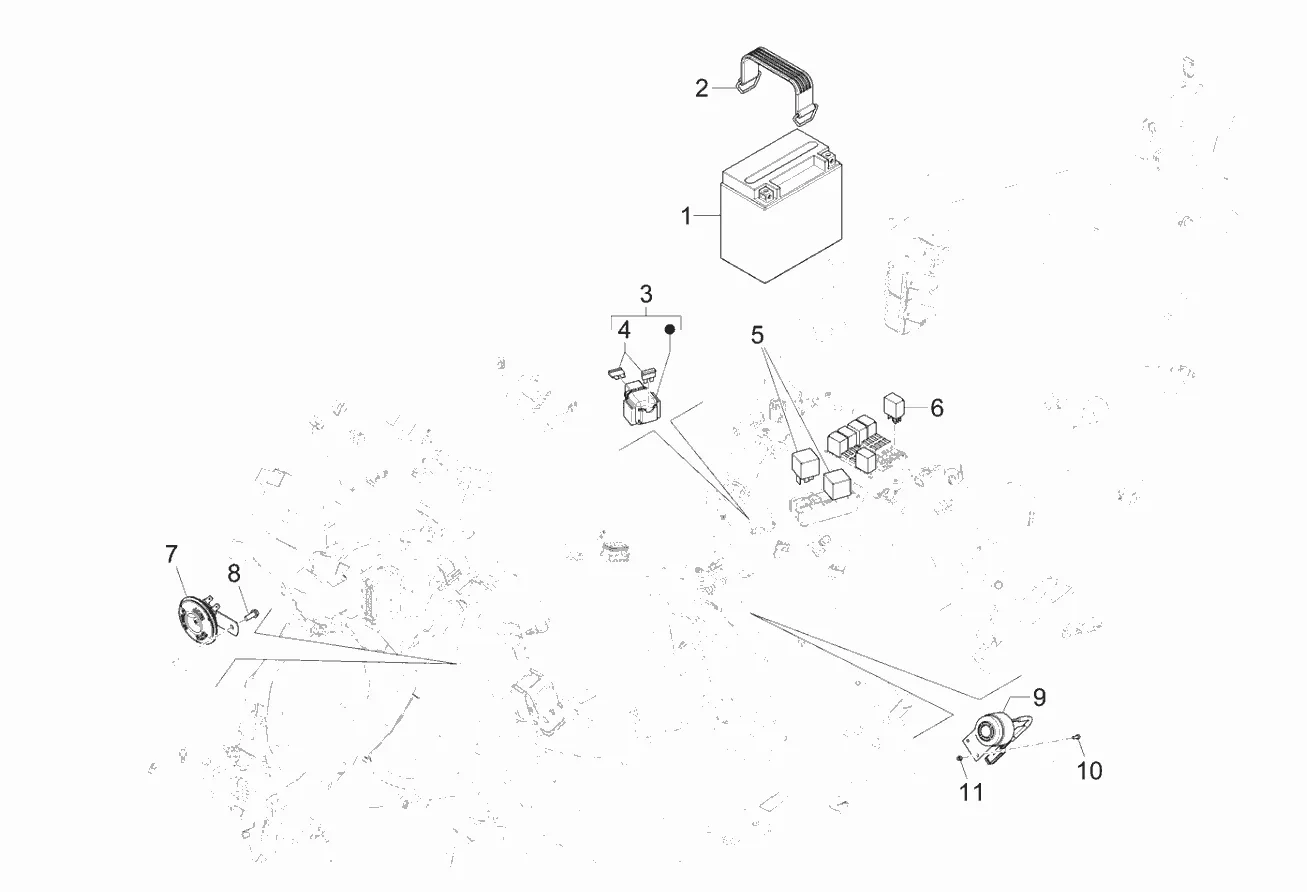 2
1
3
4
5
6
7
8
9
10
11