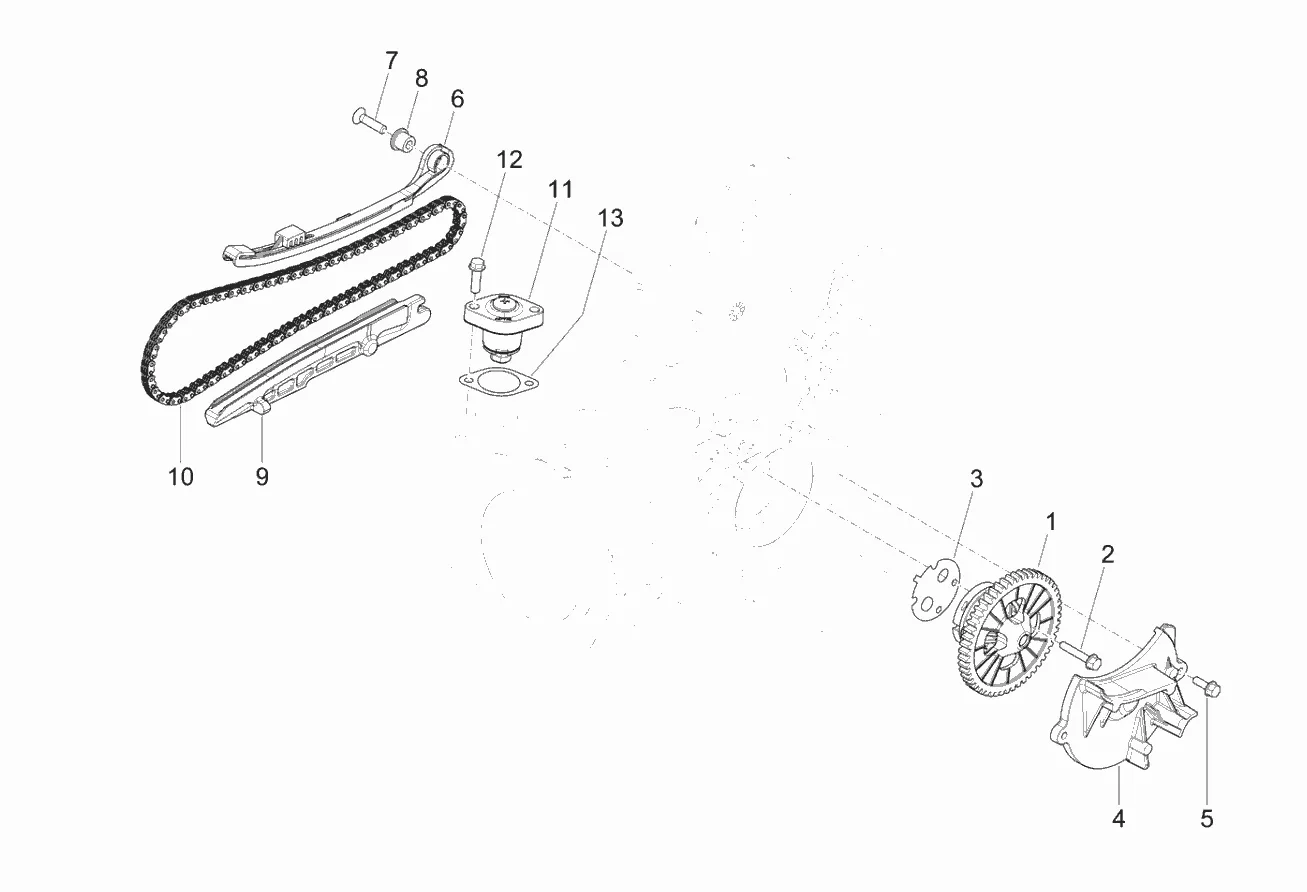 7
8
6
12
11
13
10
9
3
1
2
4
5