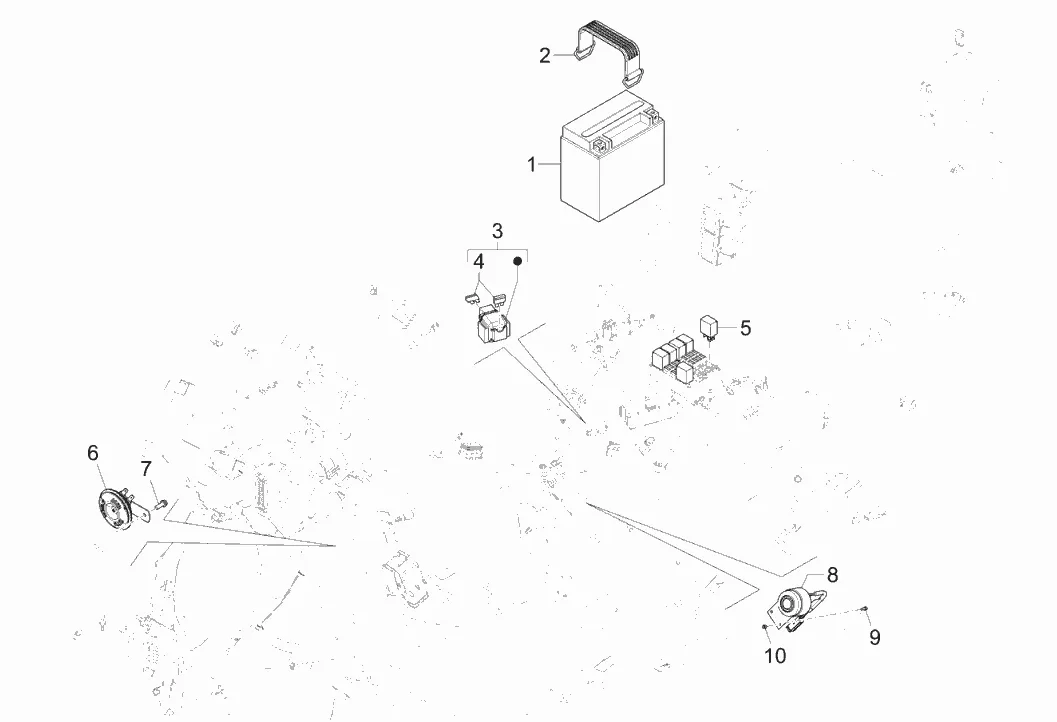 2
1
3
4
5
6
7
8
9
10