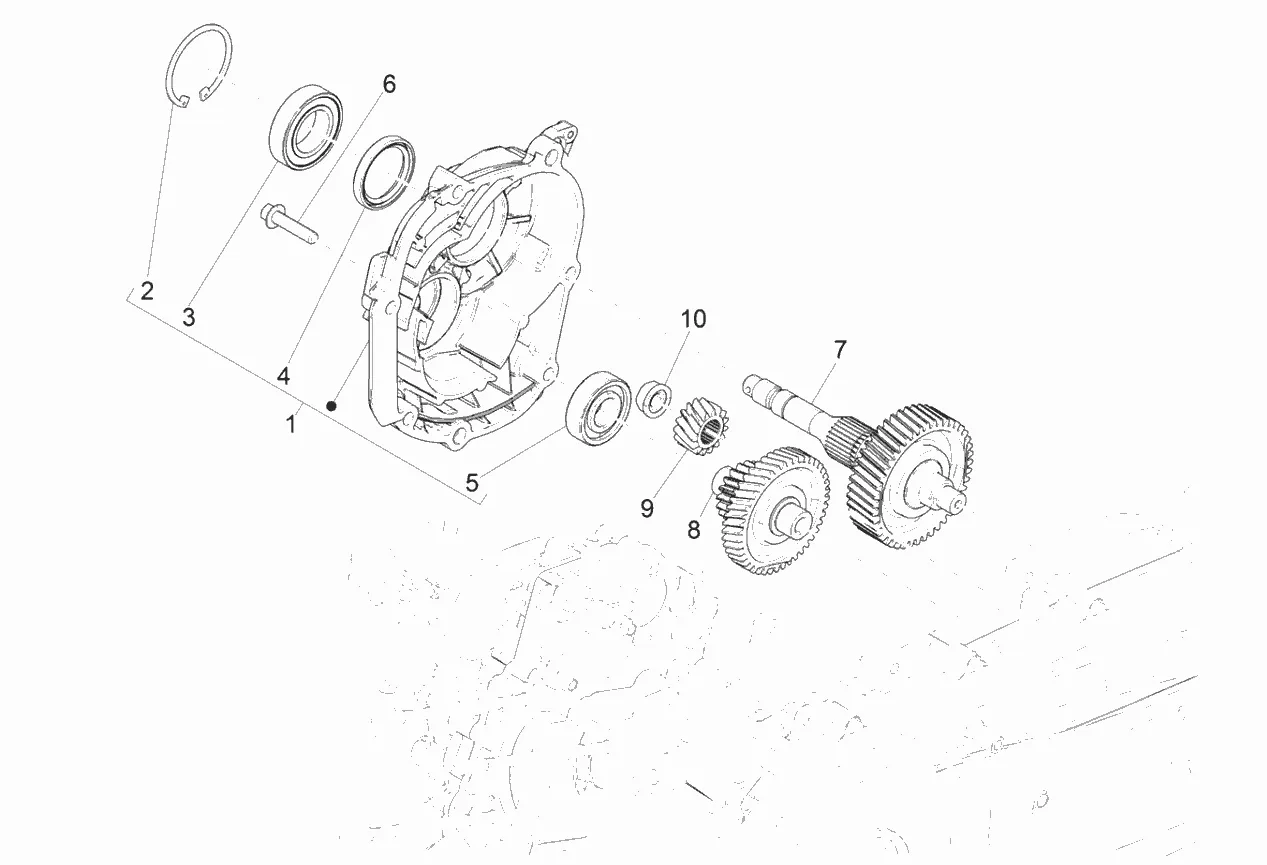 6
2
3
4
1
10
7
5
9
8