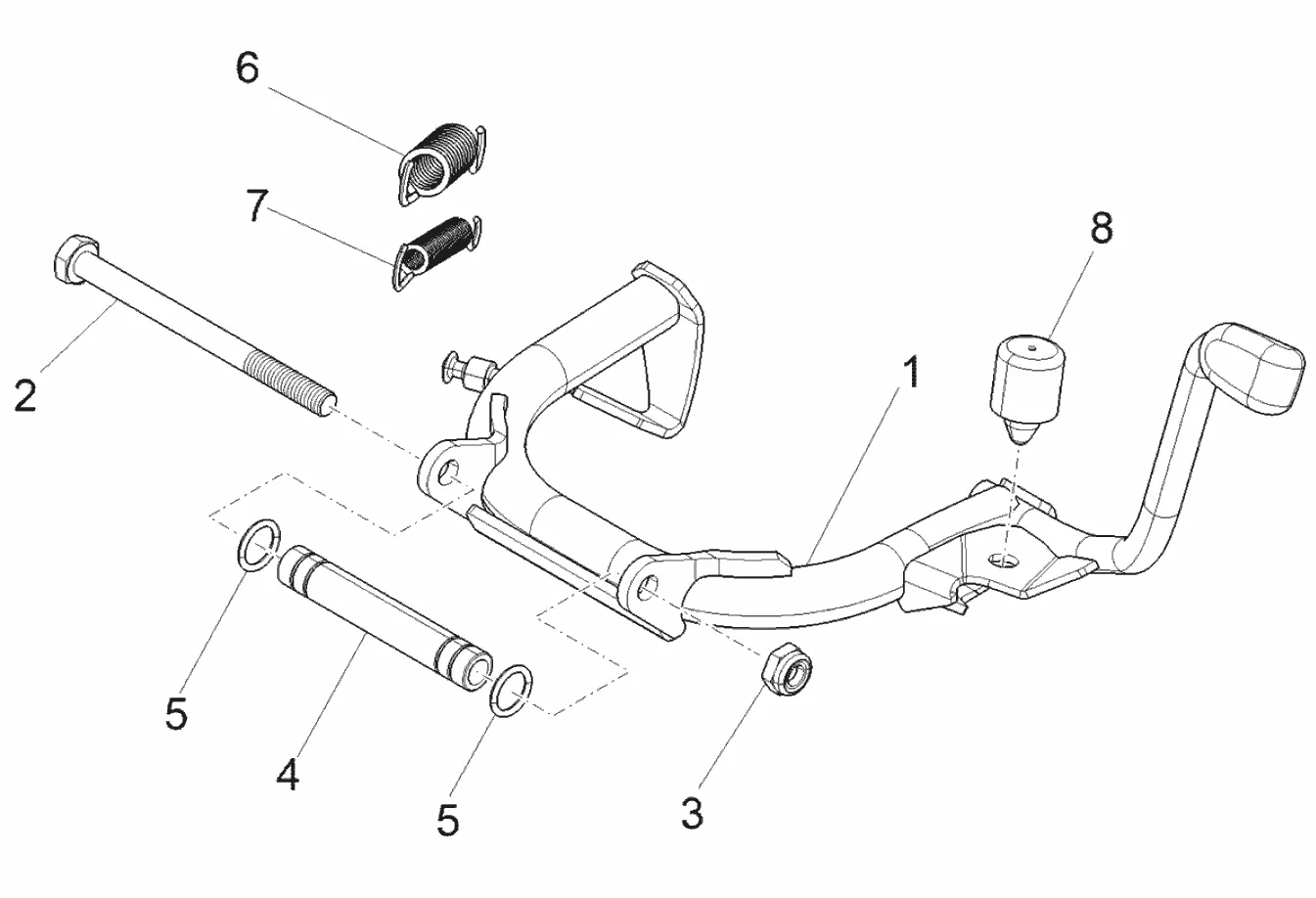 6
7
8
2
1
5
4
5
3