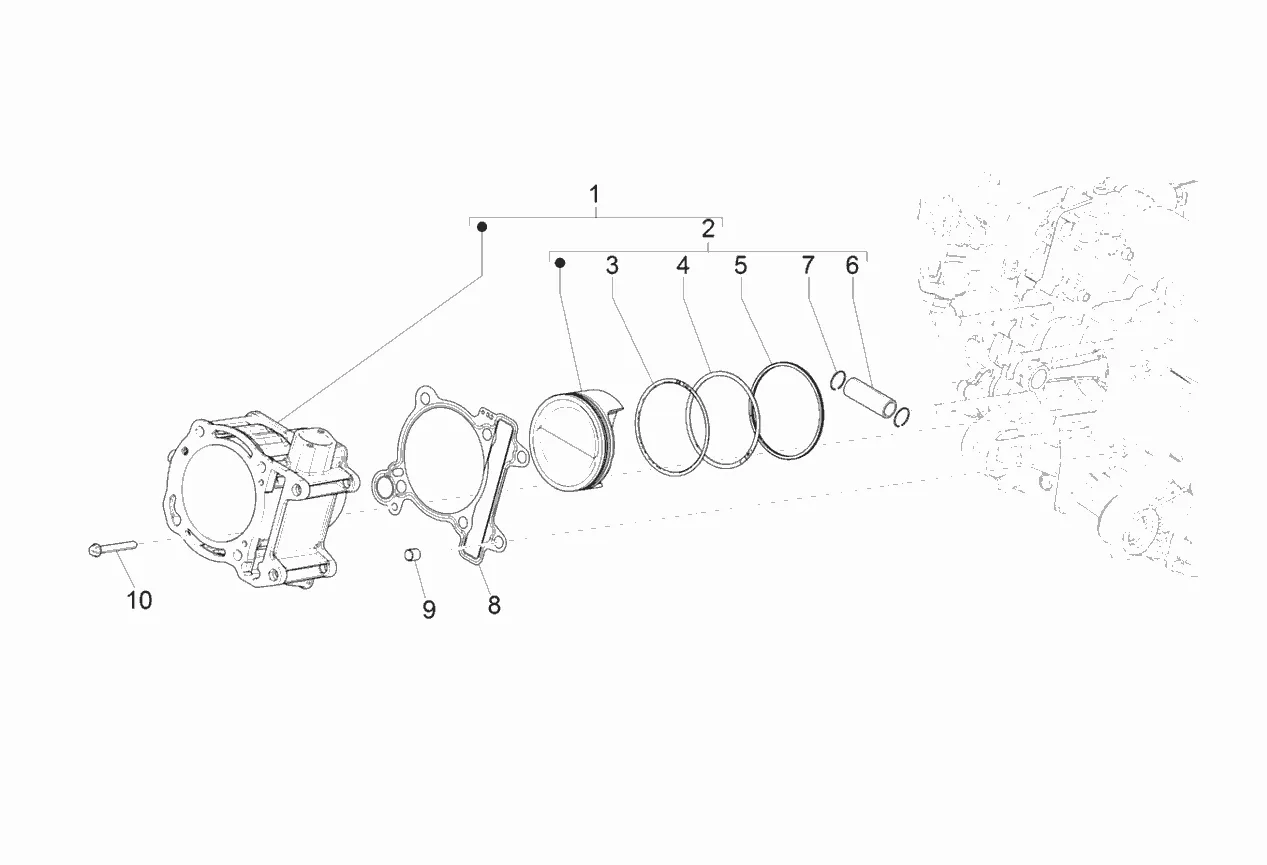 1
2
3
4
5
7
6
10
9
8