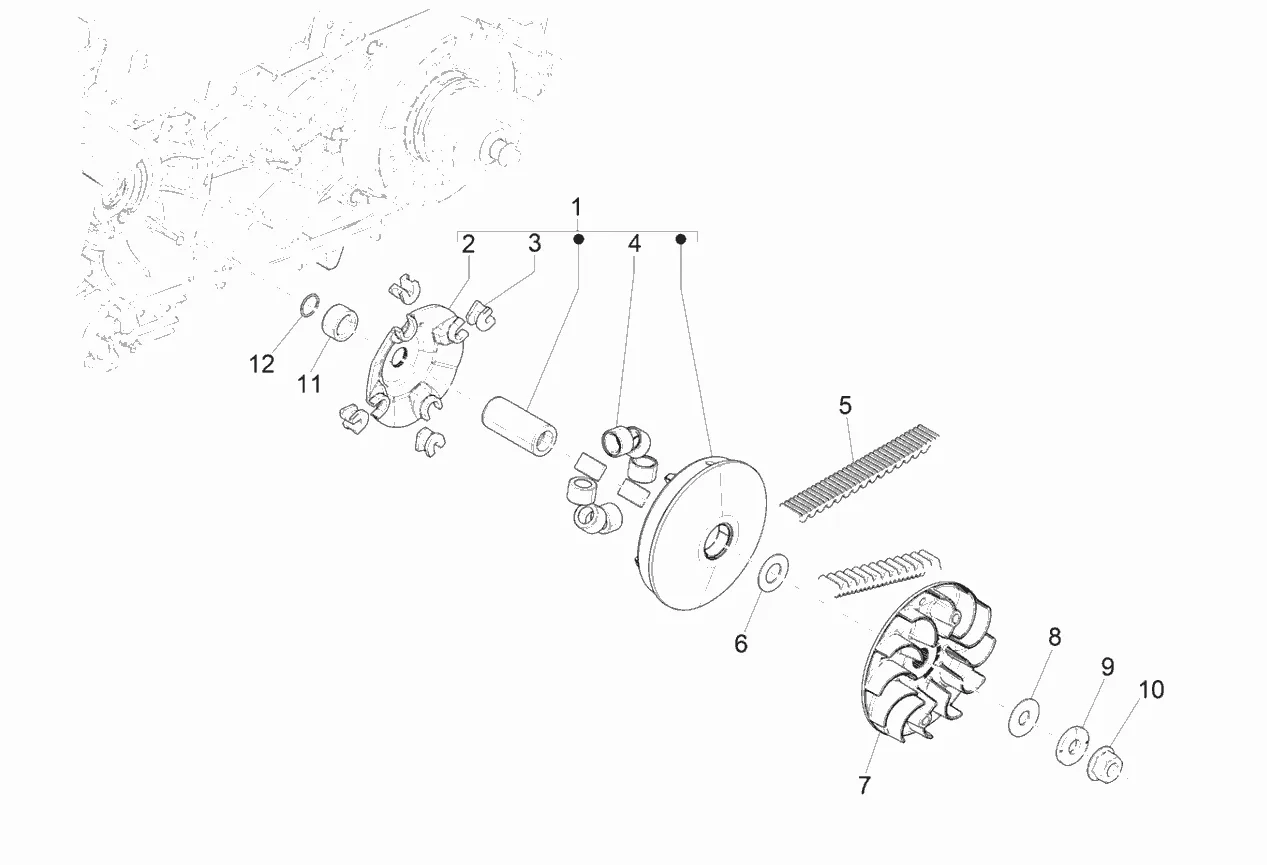 1
2
3
4
12
11
5
6
8
9
10
7