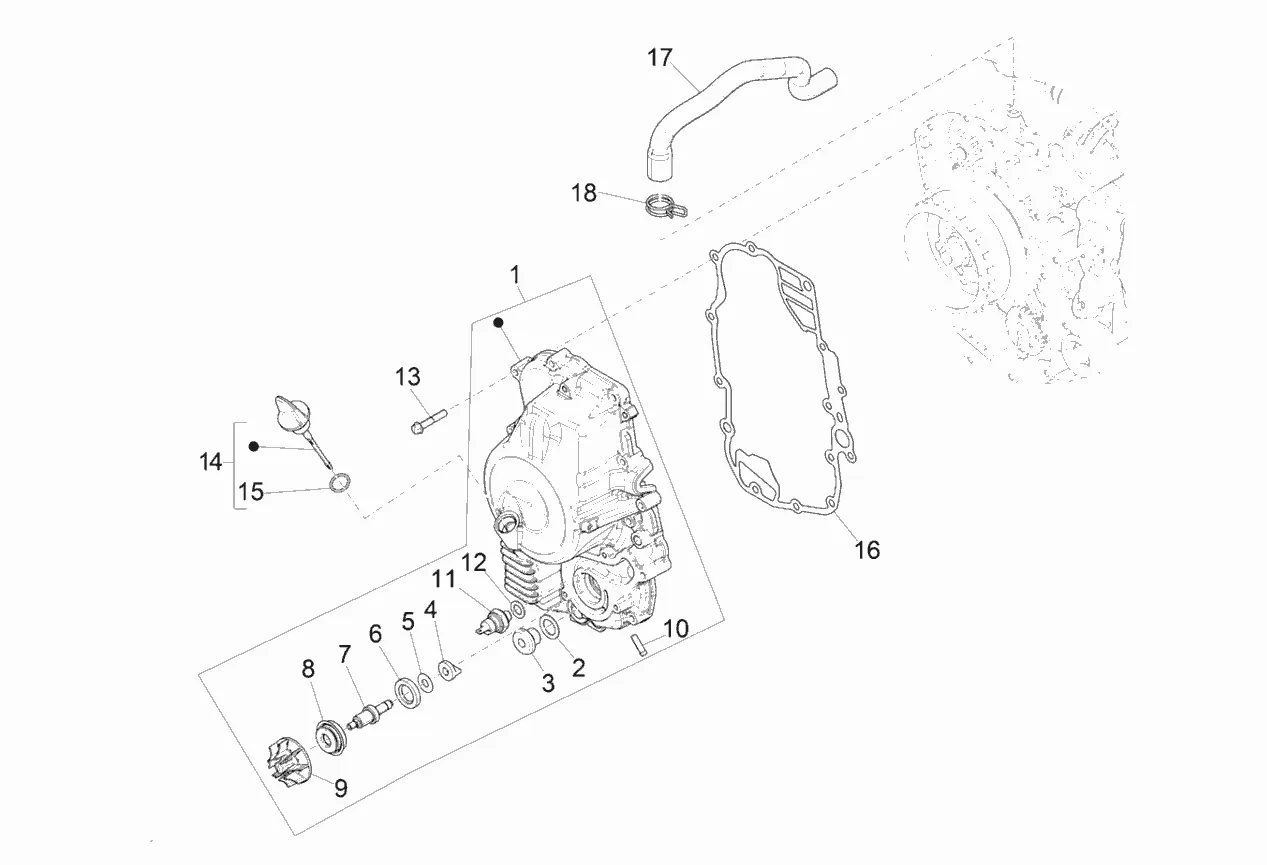 17
18
1
13
14
15
16
12
11
10
6
5
4
3
2
8
7
9