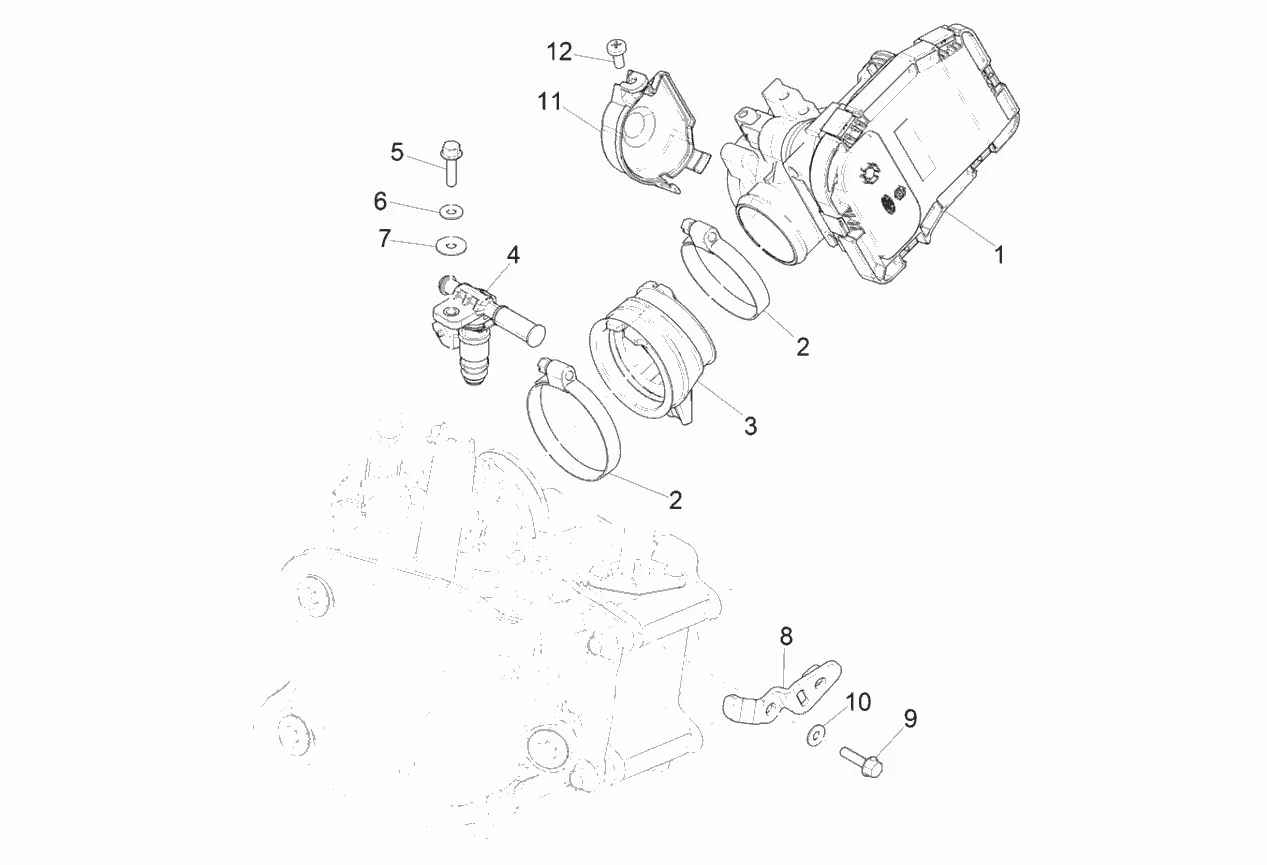 12
11
5
6
7
4
1
2
3
2
8
10
9