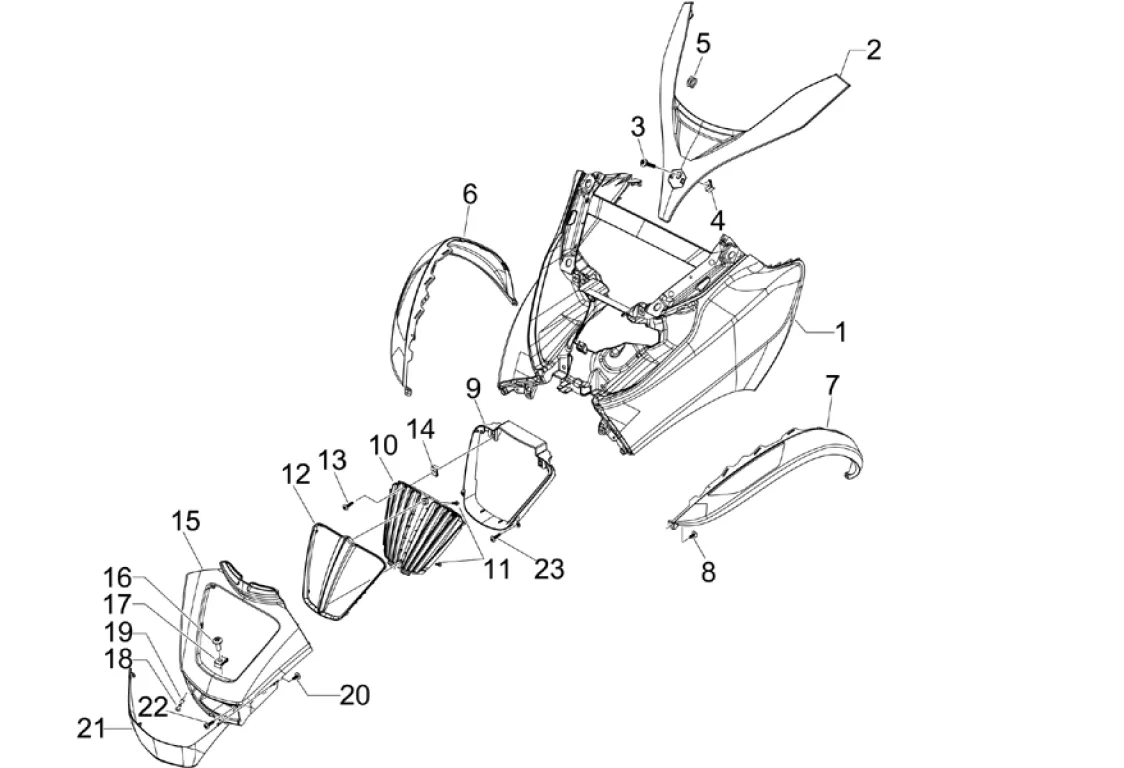 5
2
3
4
6
1
7
9
14
10
13
12
15
11
23
8
16
17
19
18
20
22
21