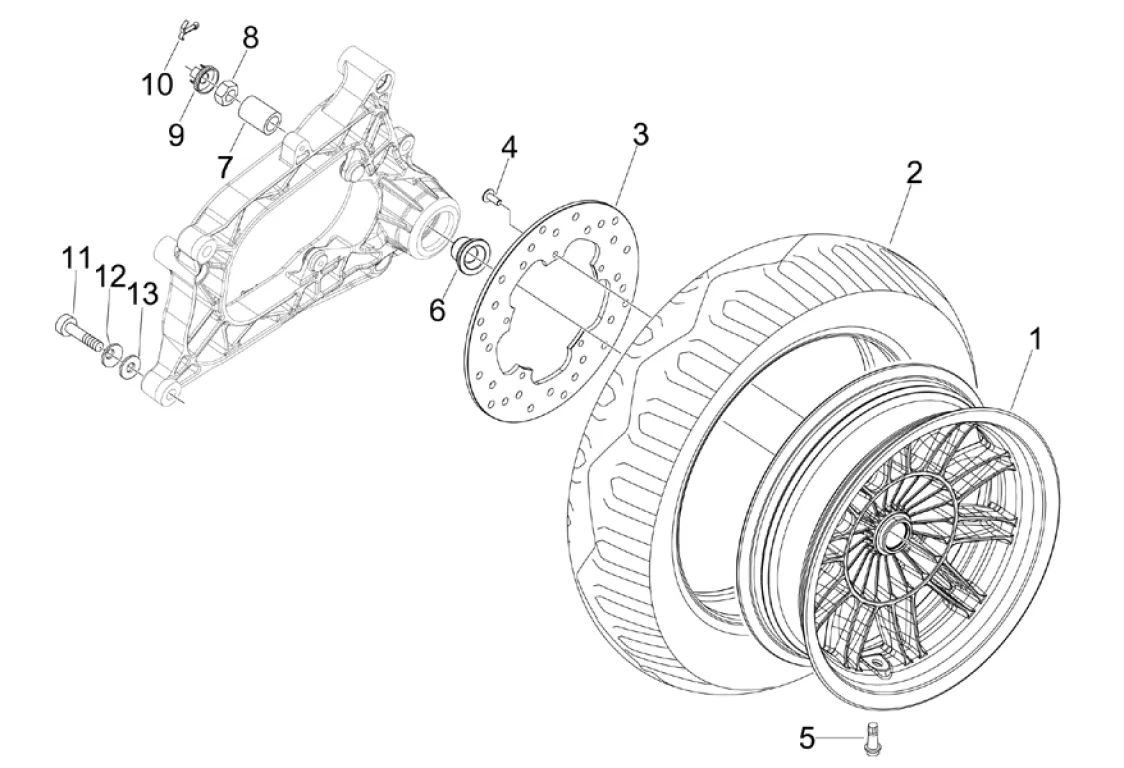 10
8
9
7
4
3
2
11
12
13
6
1
5