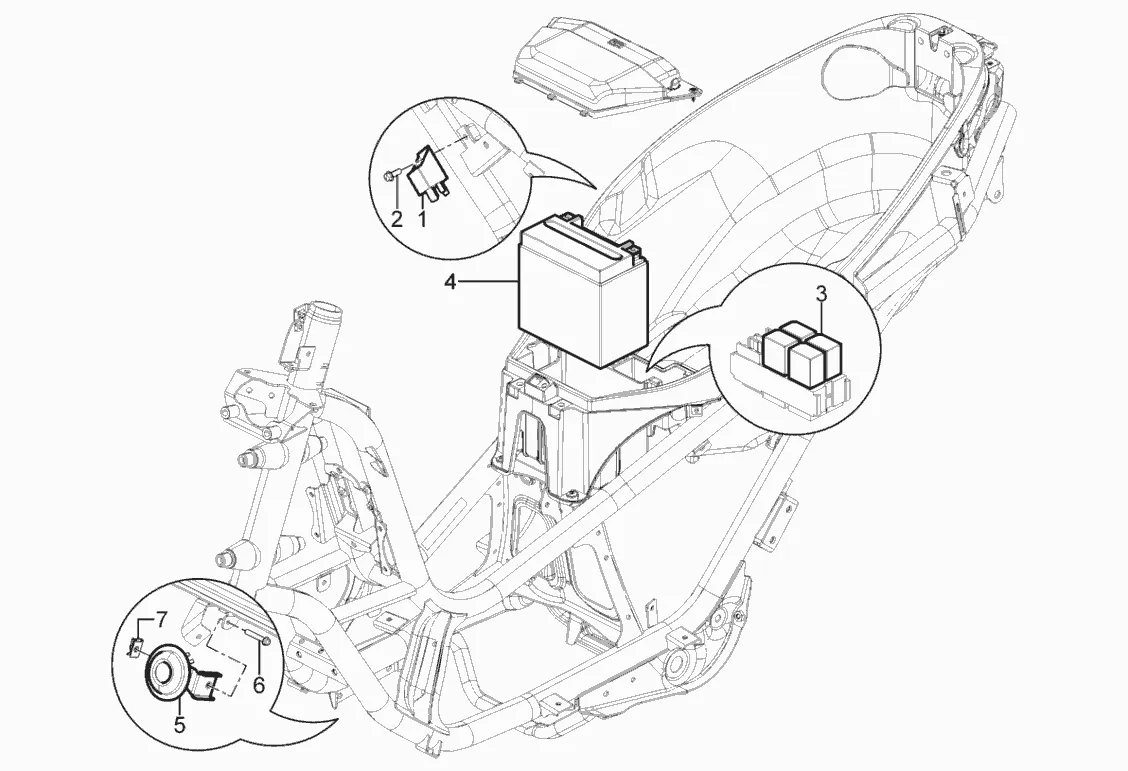 2
1
4
3
7
6
5