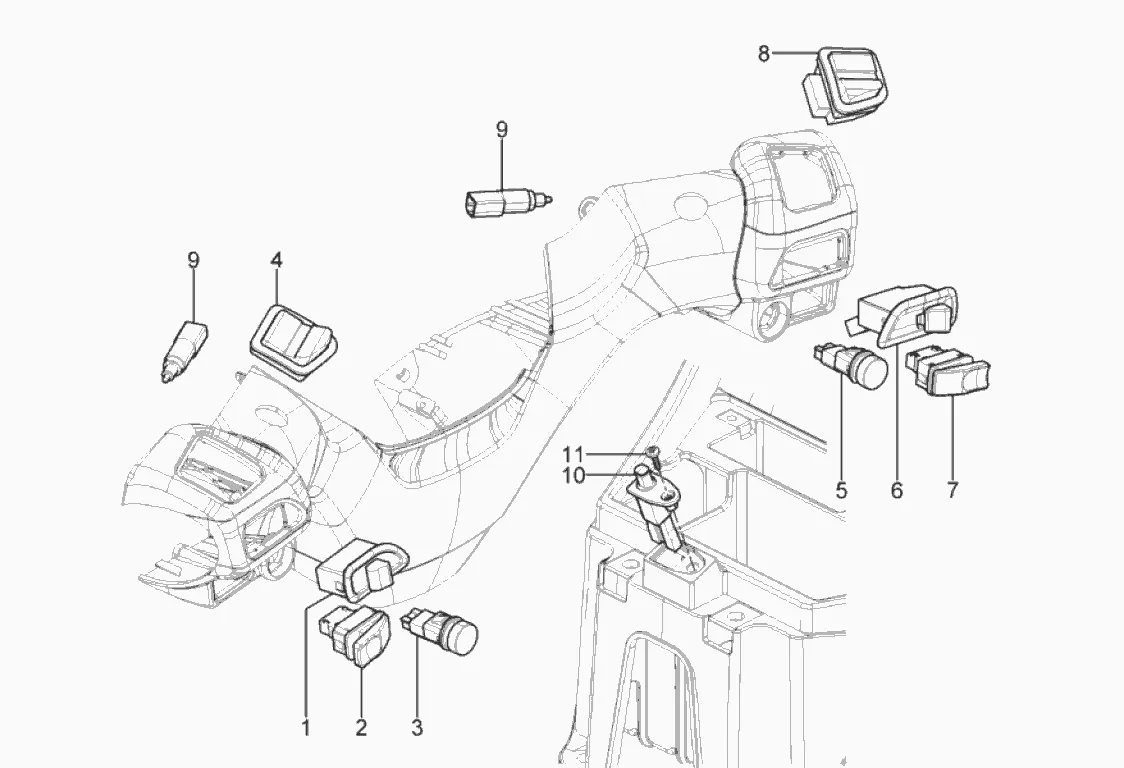 8

9

9

4

11

10

5

6

7

1

2

3