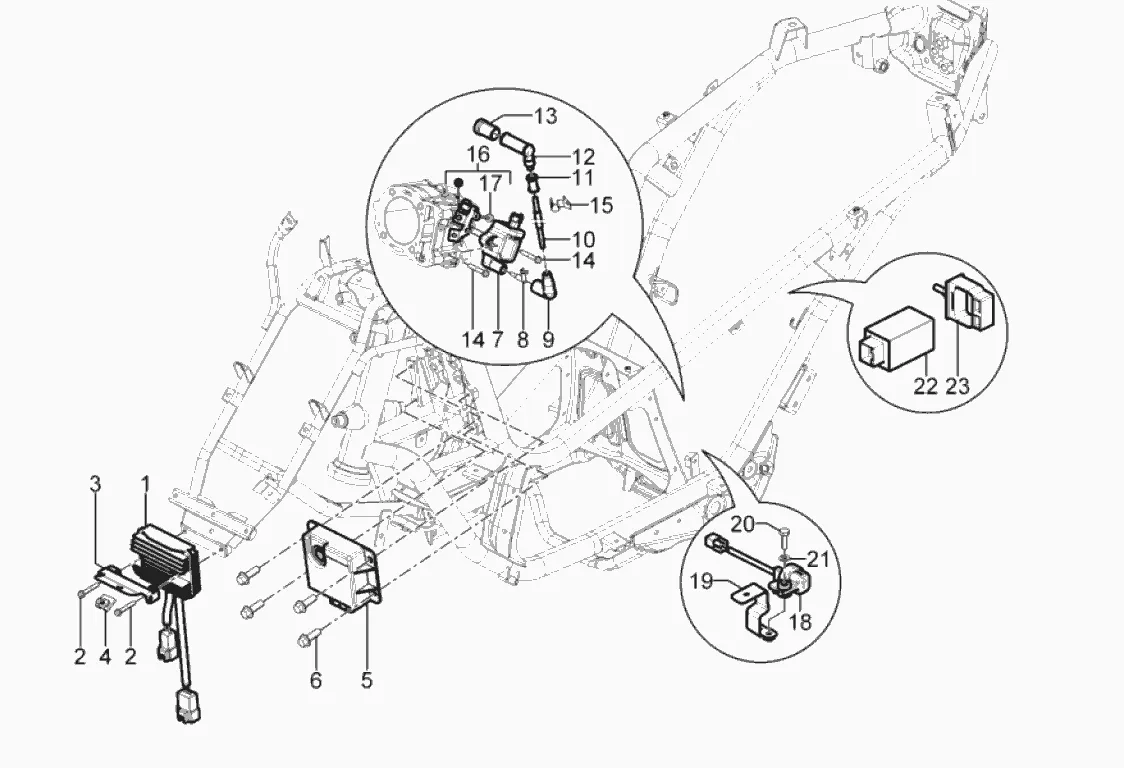 13
16
12
17
11
15
10
14
14
7
8
9
22
23
3
1
20
21
19
18
2
4
2
6
5