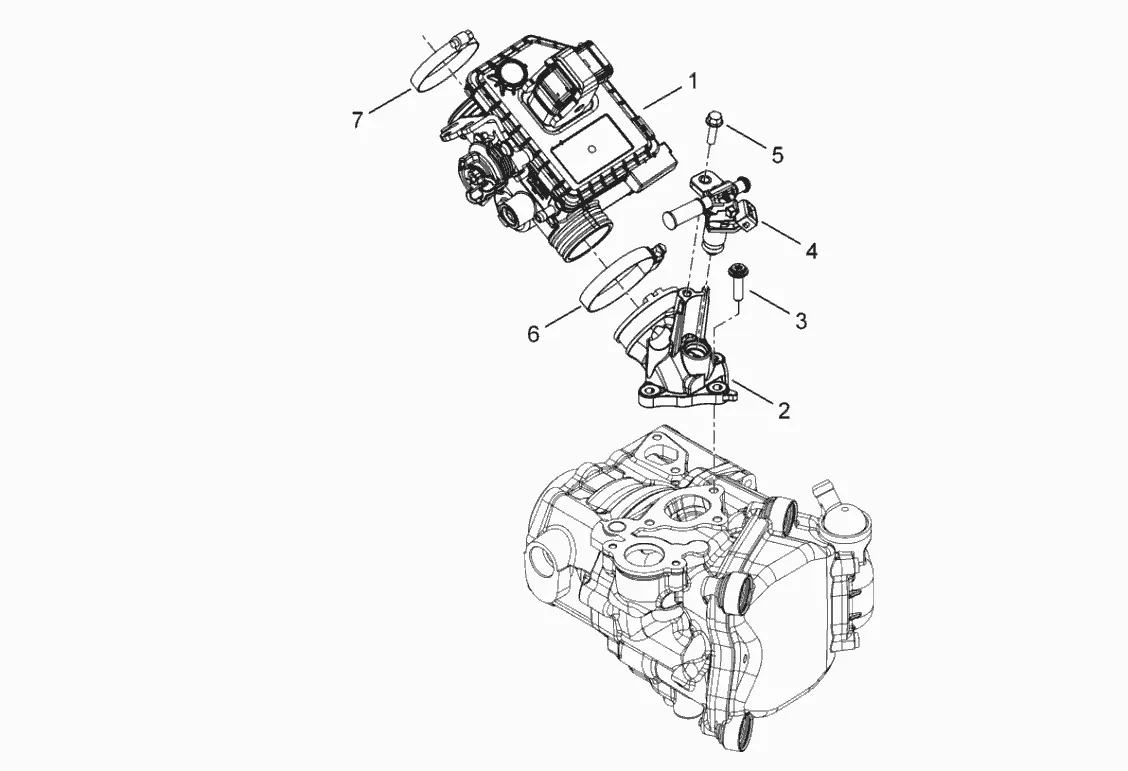 7
1
5
4
3
6
2