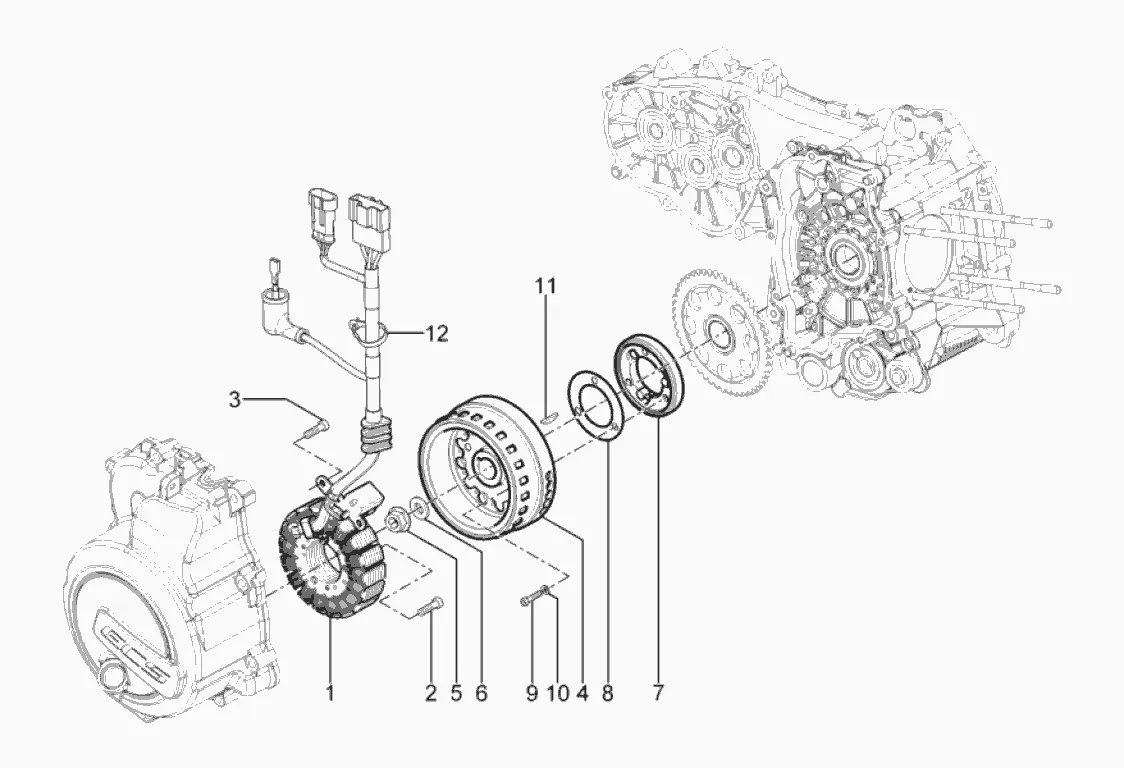 11
12
3
1
2
5
6
9
10
4
8
7