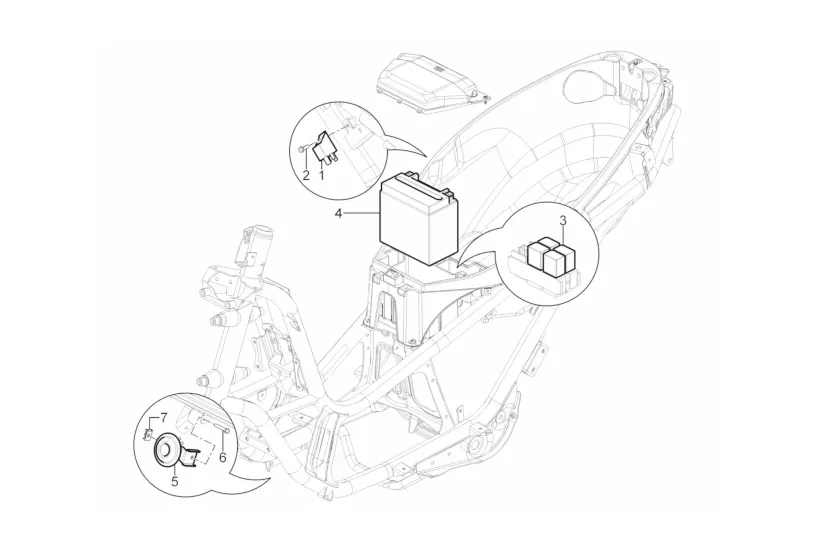 2
1
4
3
7
6
5