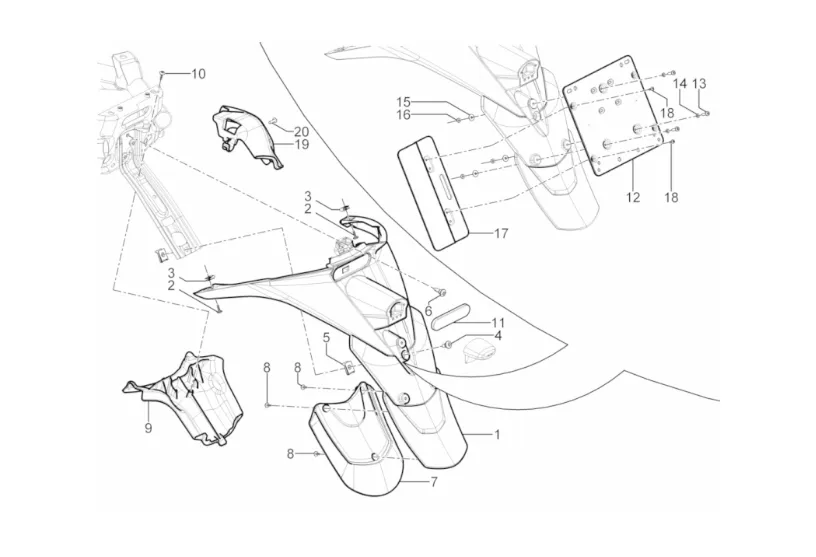 10
20
19
15
16
14
13
18
12
18
17
3
2
3
2
6
11
4
5
8
8
9
8
1
7