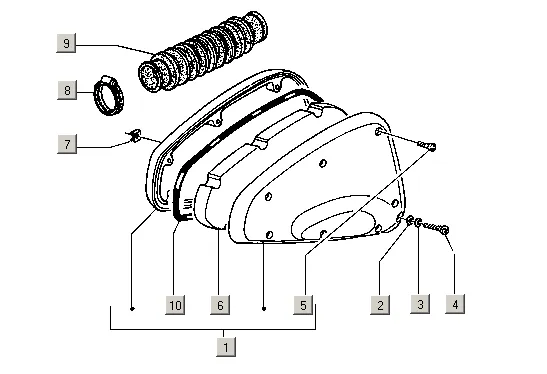 9
8
7
10
6
5
2
3
4
1