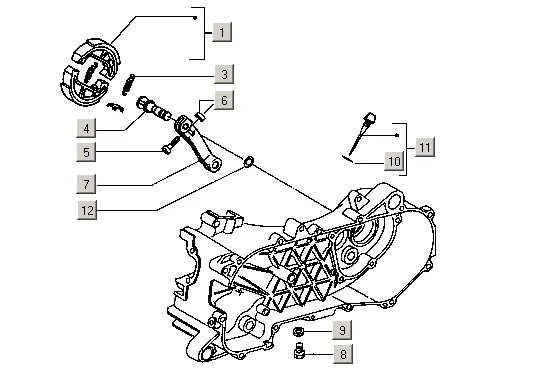 1
3
6
4
5
7
12
11
10
9
8