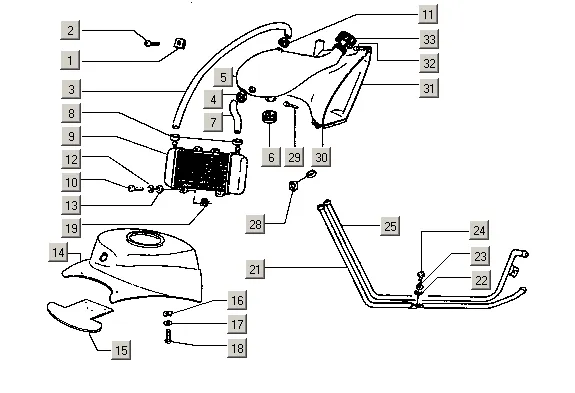 2
1
3
8
9
12
10
13
19
14
15
5
4
7
6
29
30
11
33
32
31
28
25
21
24
23
22
16
17
18