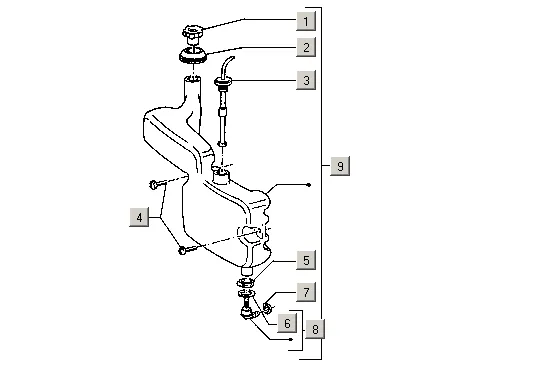 1
2
3
9
4
5
7
6
8