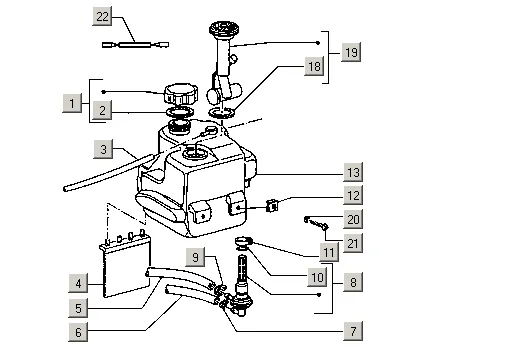 22
19
18
1
2
3
13
12
20
21
11
9
10
8
4
5
6
7