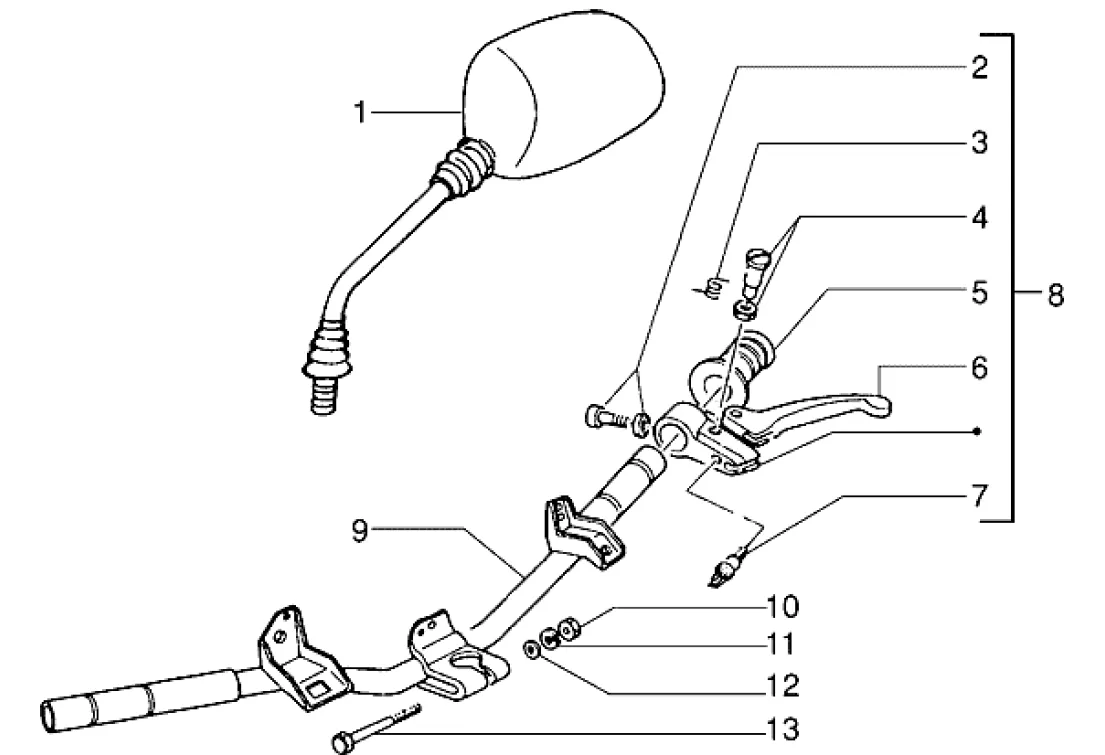 1
2
3
4
5
6
7
8
9
10
11
12
13