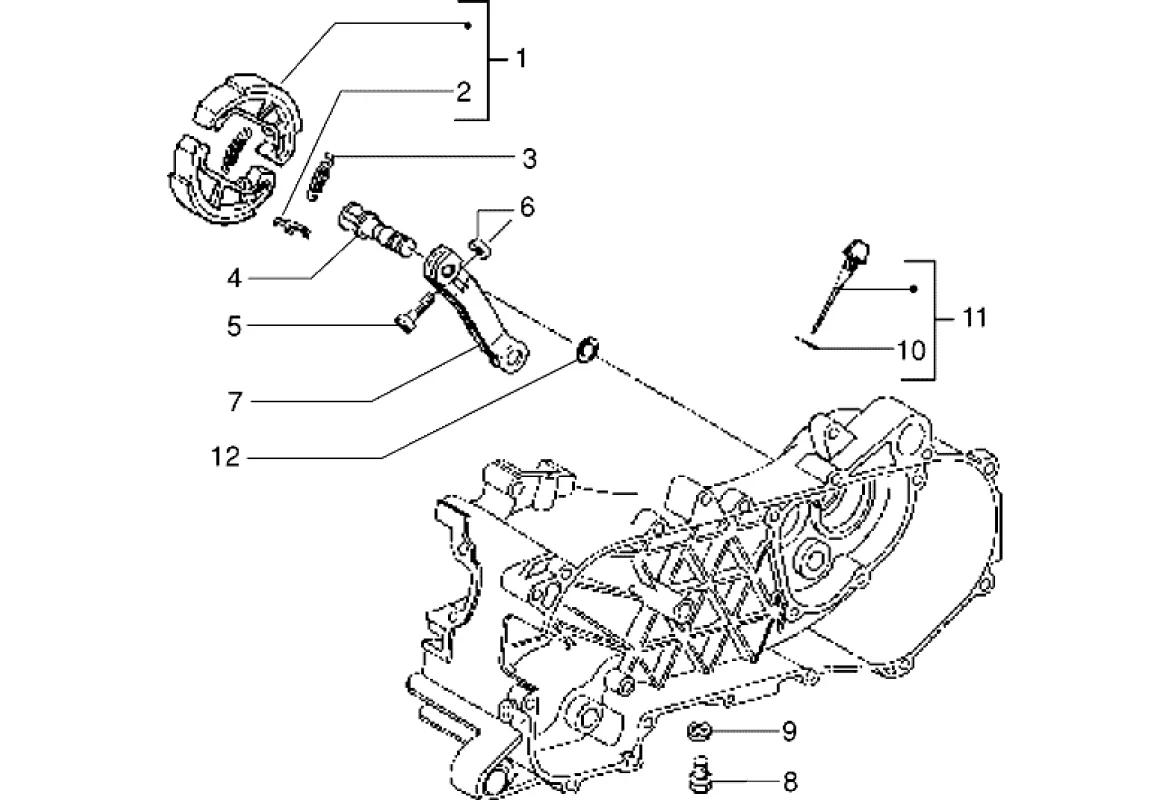 1
2
3
6
4
5
7
12
11
10
9
8