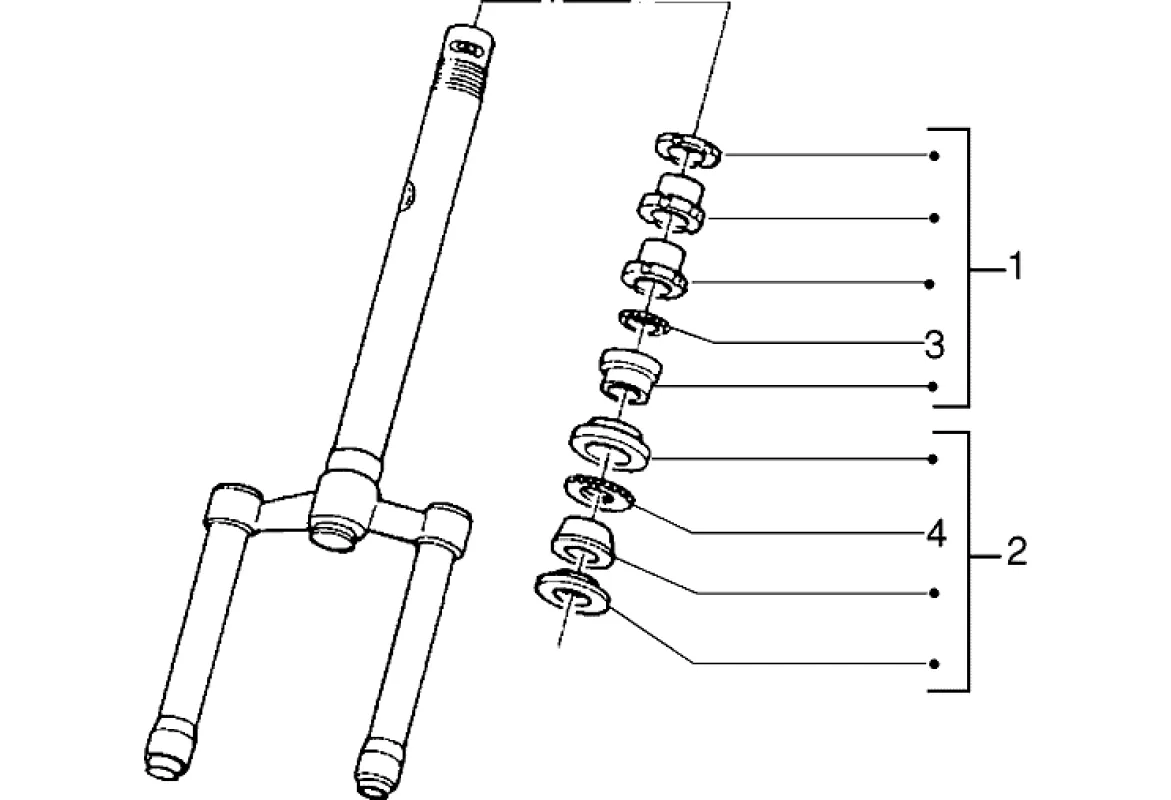 1
3
4
2