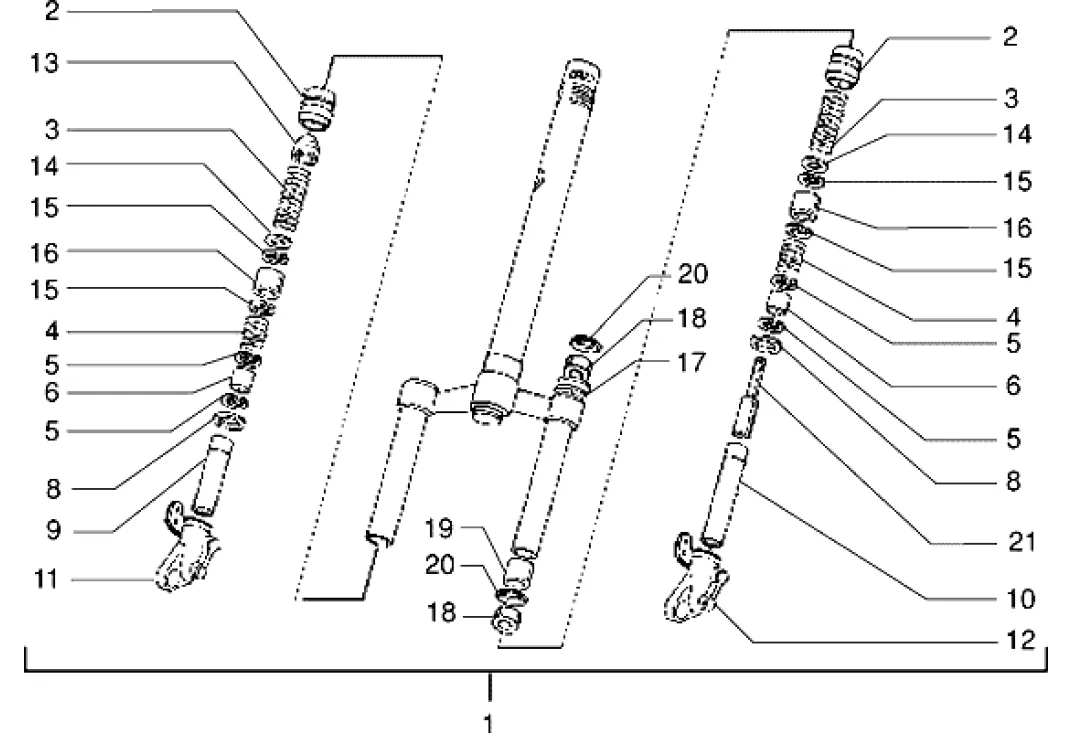 2
13
3
14
15
16
15
4
5
6
5
8
9
11
20
18
17
19
20
18
2
3
14
15
16
15
4
5
6
5
8
21
10
12
1