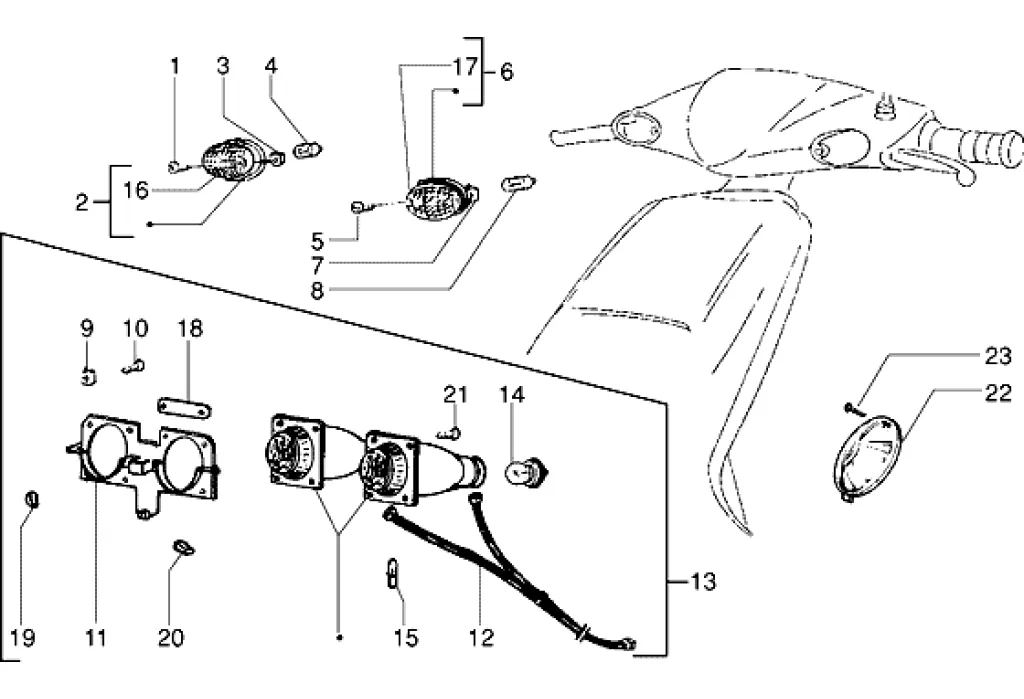 1 3 4 17 6
2 16
5
7
8
9 10 18
21 14
23
22
13
19 11 20 15 12