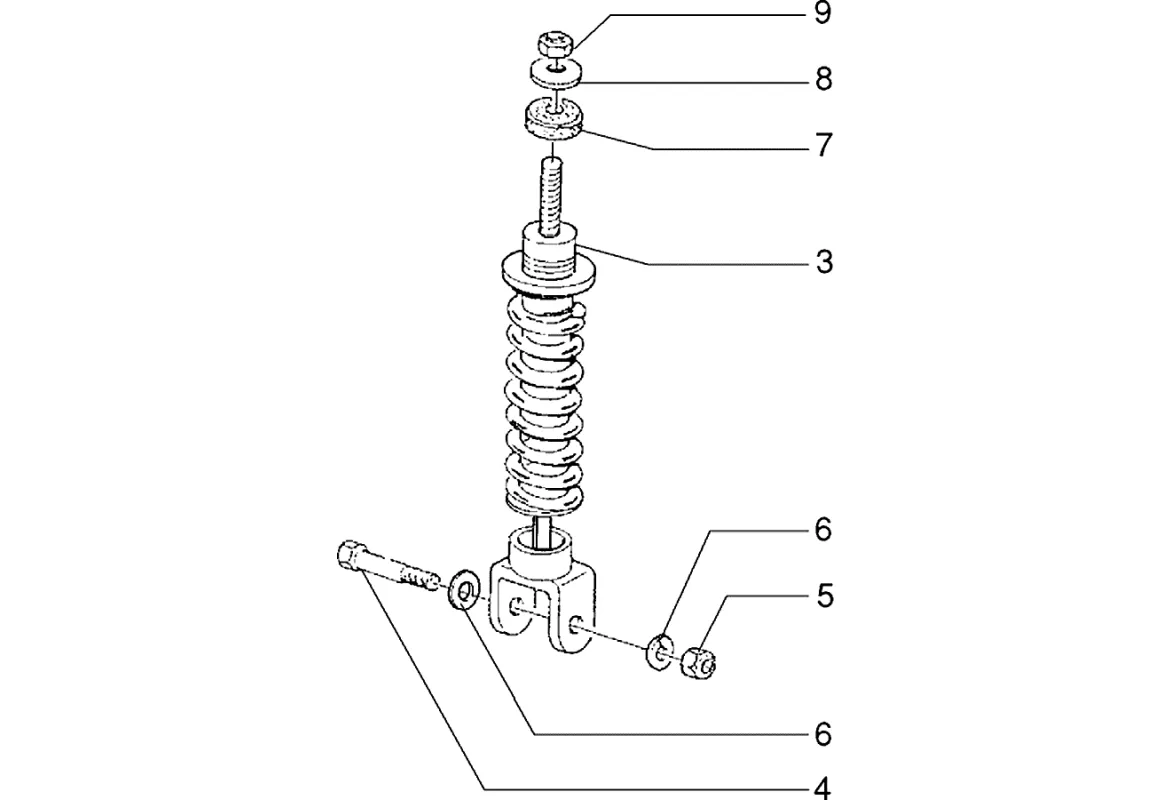 9
8
7
3
6
5
6
4