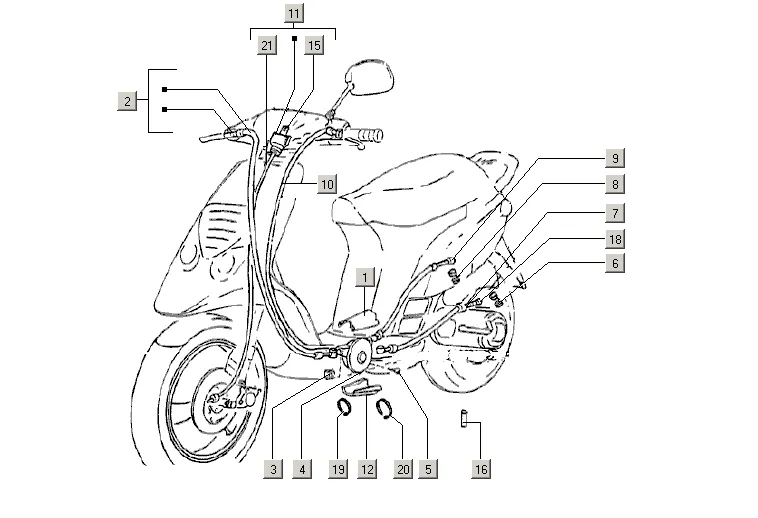 11
21
15
2
10
9
8
7
18
6
1
3
4
19
12
20
5
16