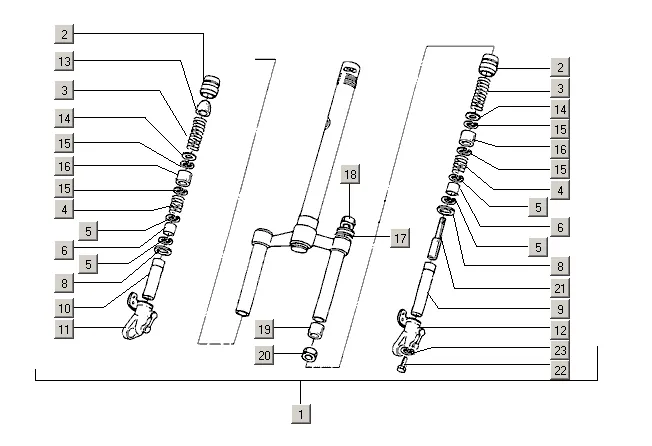 2
13
3
14
15
16
15
4
5
6
5
8
10
11
18
17
19
20
2
3
14
15
16
15
4
5
6
5
8
21
9
12
23
22
1