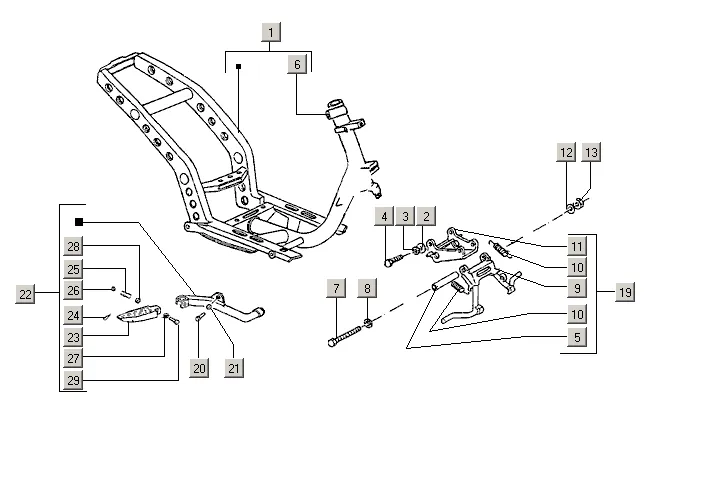 1
6
12
13
4
3
2
11
10
9
19
10
5
7
8
22
28
25
26
24
23
27
29
20
21