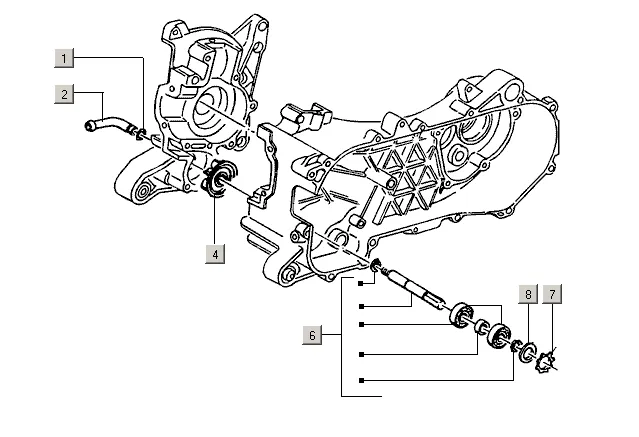 1
2
4
6
8
7