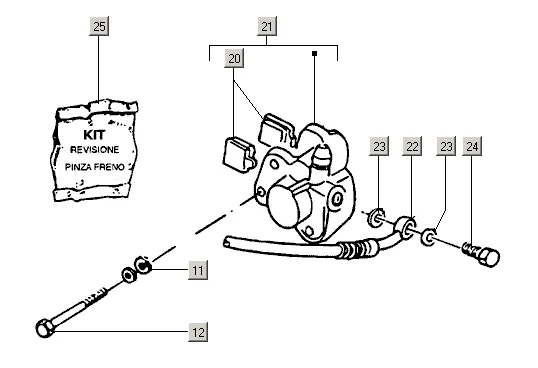 25

21

20

KIT
REVISIONE
PINZA FRENO

23

22

23

24

11

12