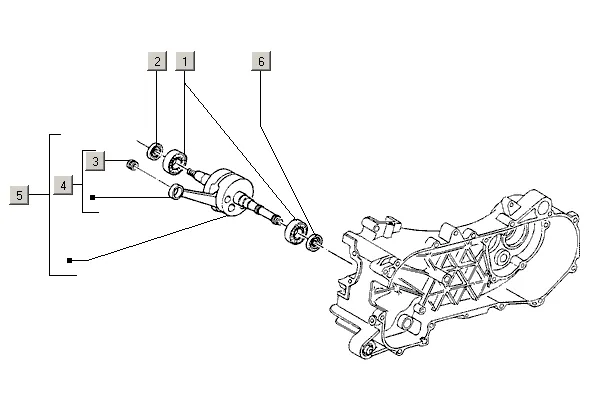 2
1
6
3
4
5