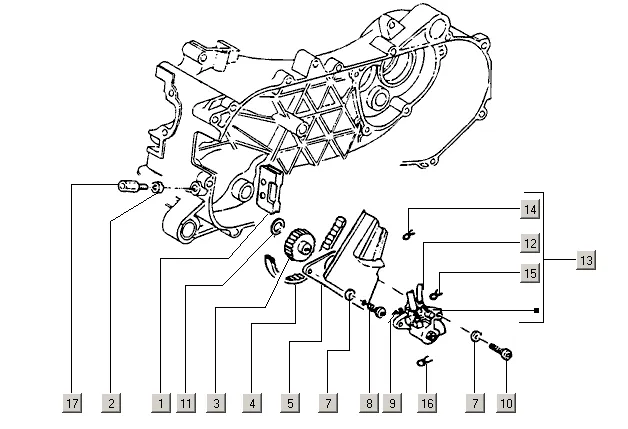 14
12
13
15
17
2
1
11
3
4
5
7
8
9
16
7
10