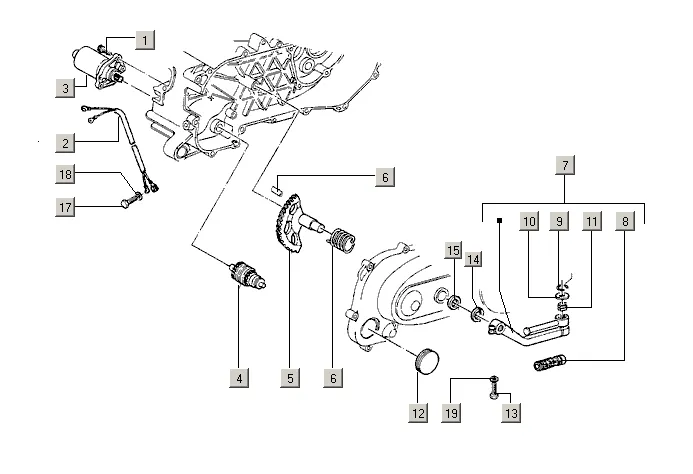 1
3
2
18
17
6
7
10
9
11
8
15
14
4
5
6
12
19
13