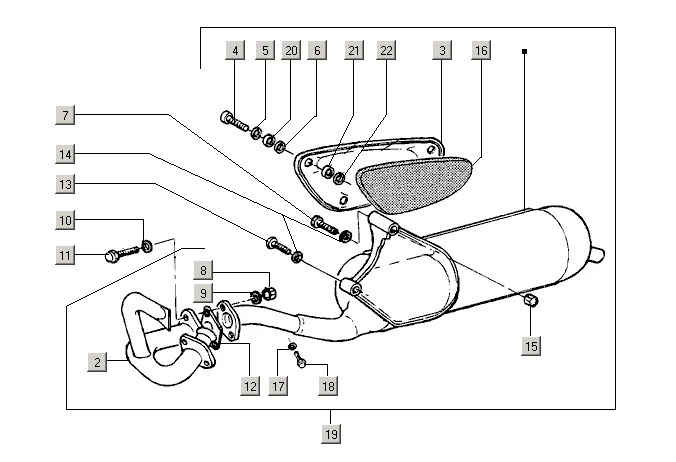 4
5
20
6
21
22
3
16
7
14
13
10
11
8
9
2
12
17
18
15
19