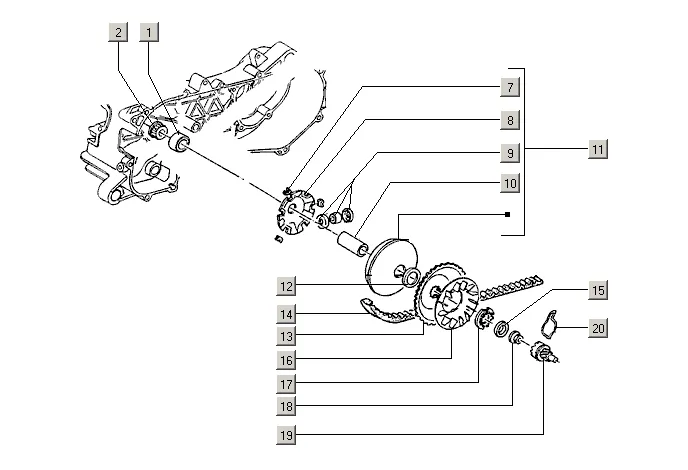 2
1
7
8
9
10
11
12
14
13
16
17
18
19
15
20