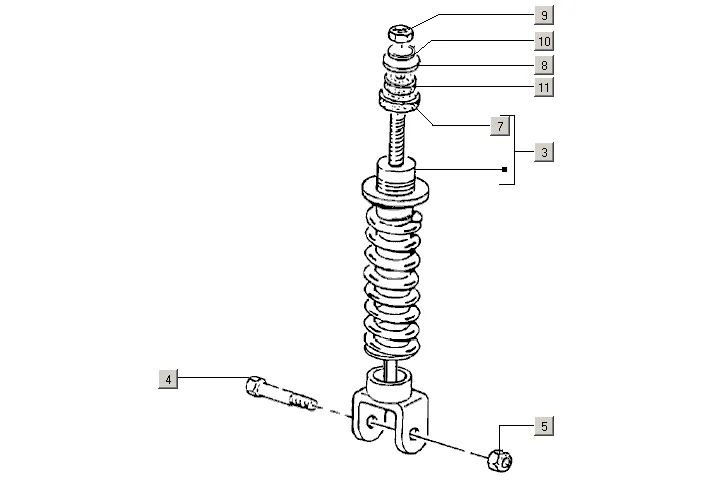 9
10
8
11
7
3
4
5