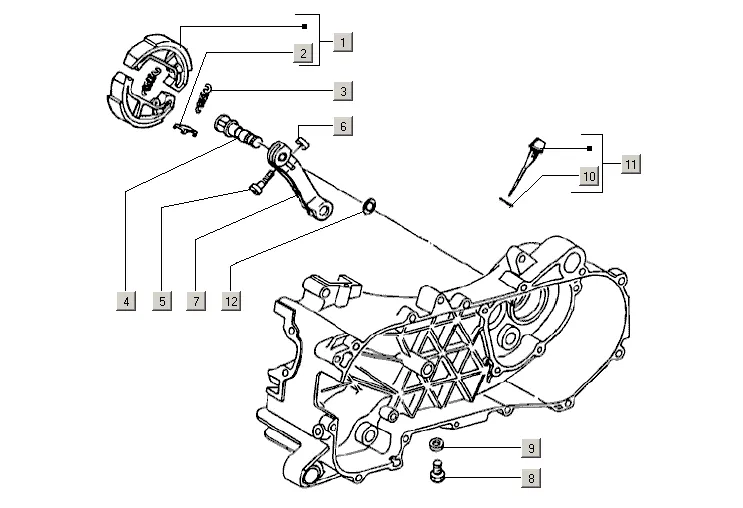 1
2
3
6
11
10
4
5
7
12
9
8