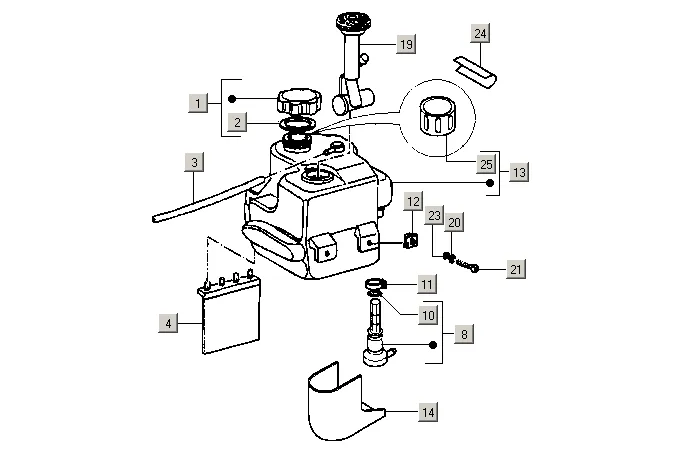 19
24
1
2
25
13
3
12
23
20
21
11
10
4
8
14