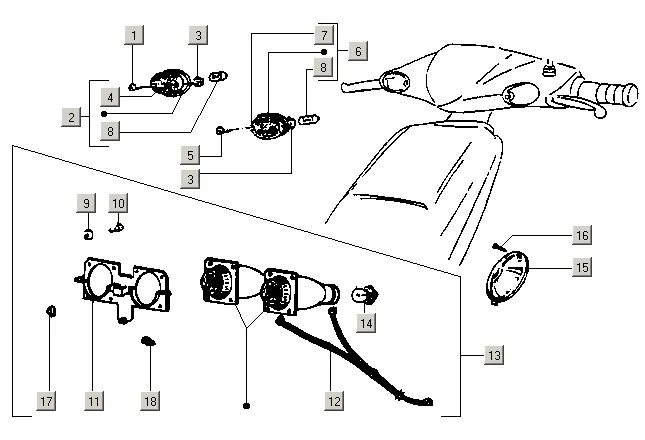 1
3
7
6
8
4
2
8
5
3
9
10
16
15
14
13
17
11
18
12